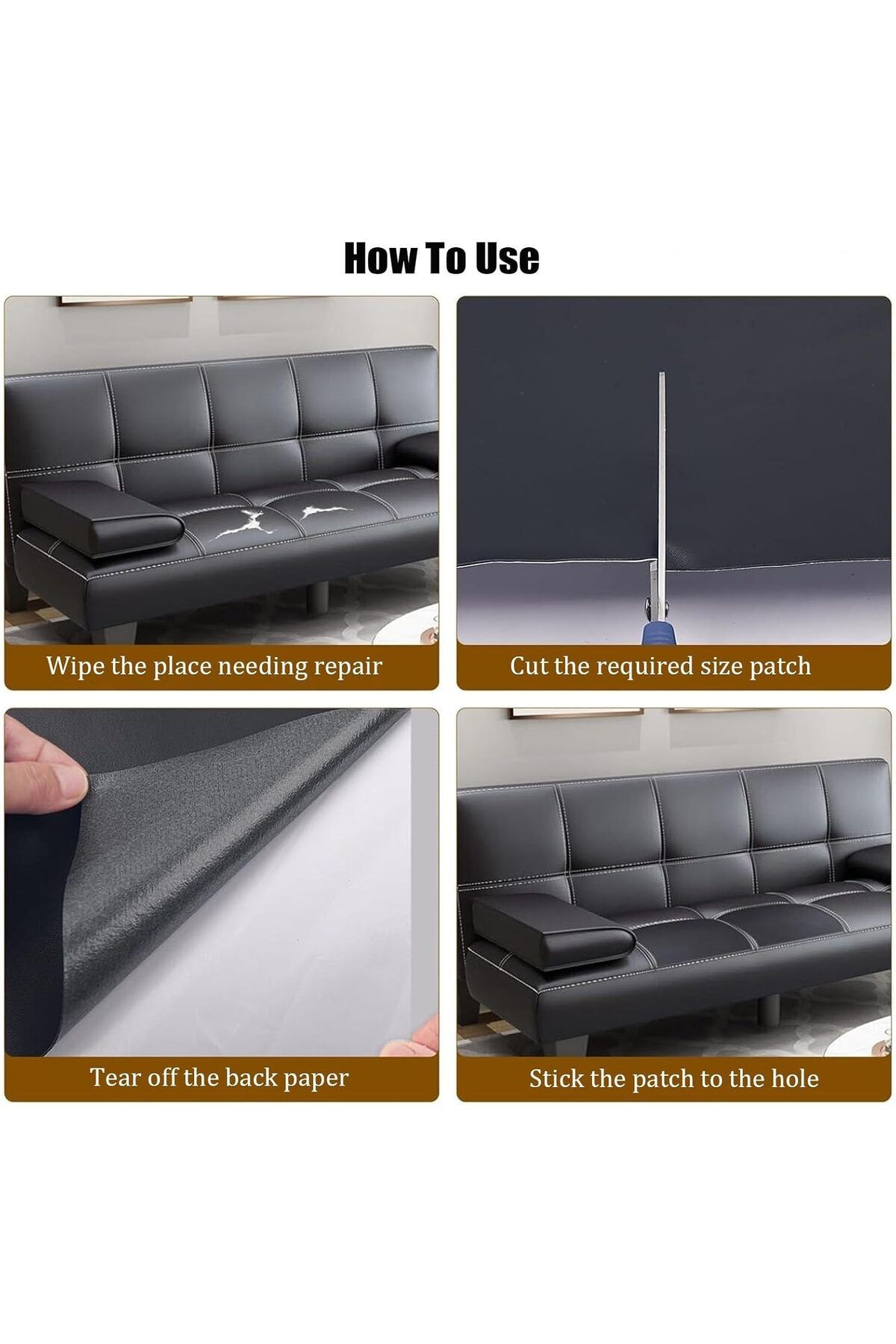 How To Use

Wipe the place needing repair

Cut the required size patch

Tear off the back paper

Stick the patch to the hole