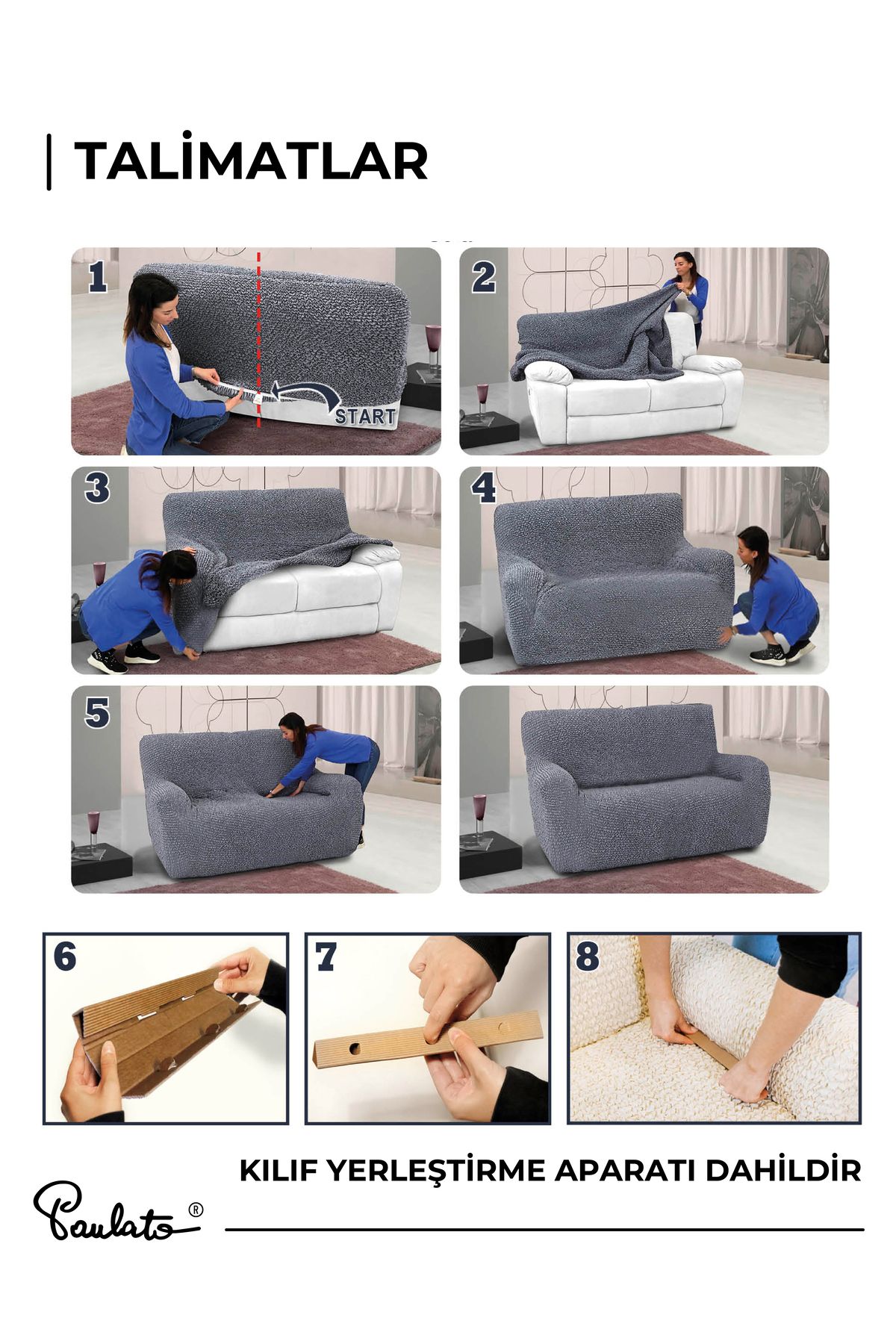 TALİMATLAR

1

START

2

3

4

5

6

7

8

KILIF YERLEŞTİRME APARATI DAHİLDİR

Paulato®