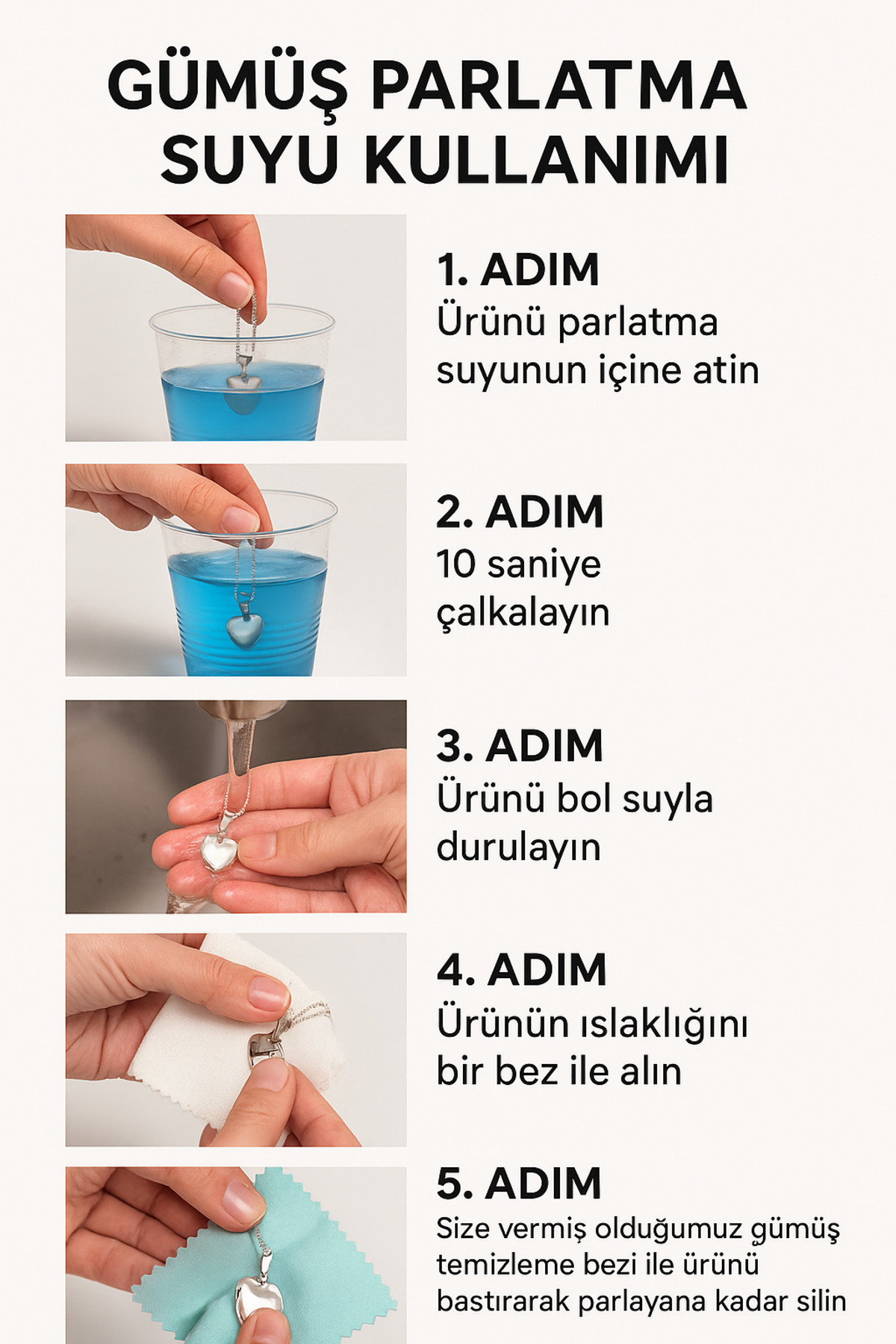 GÜMÜŞ PARLATMA SUYU KULLANIMI

1. ADIM
Ürünü parlatma suyunun içine atin

2. ADIM
10 saniye çalkalayın

3. ADIM
Ürünü bol suyla durulayın

4. ADIM
Ürünün ıslaklığını bir bez ile alın

5. ADIM
Size vermiş olduğumuz gümüş temizleme bezi ile ürünü bastırarak parlayana kadar silin