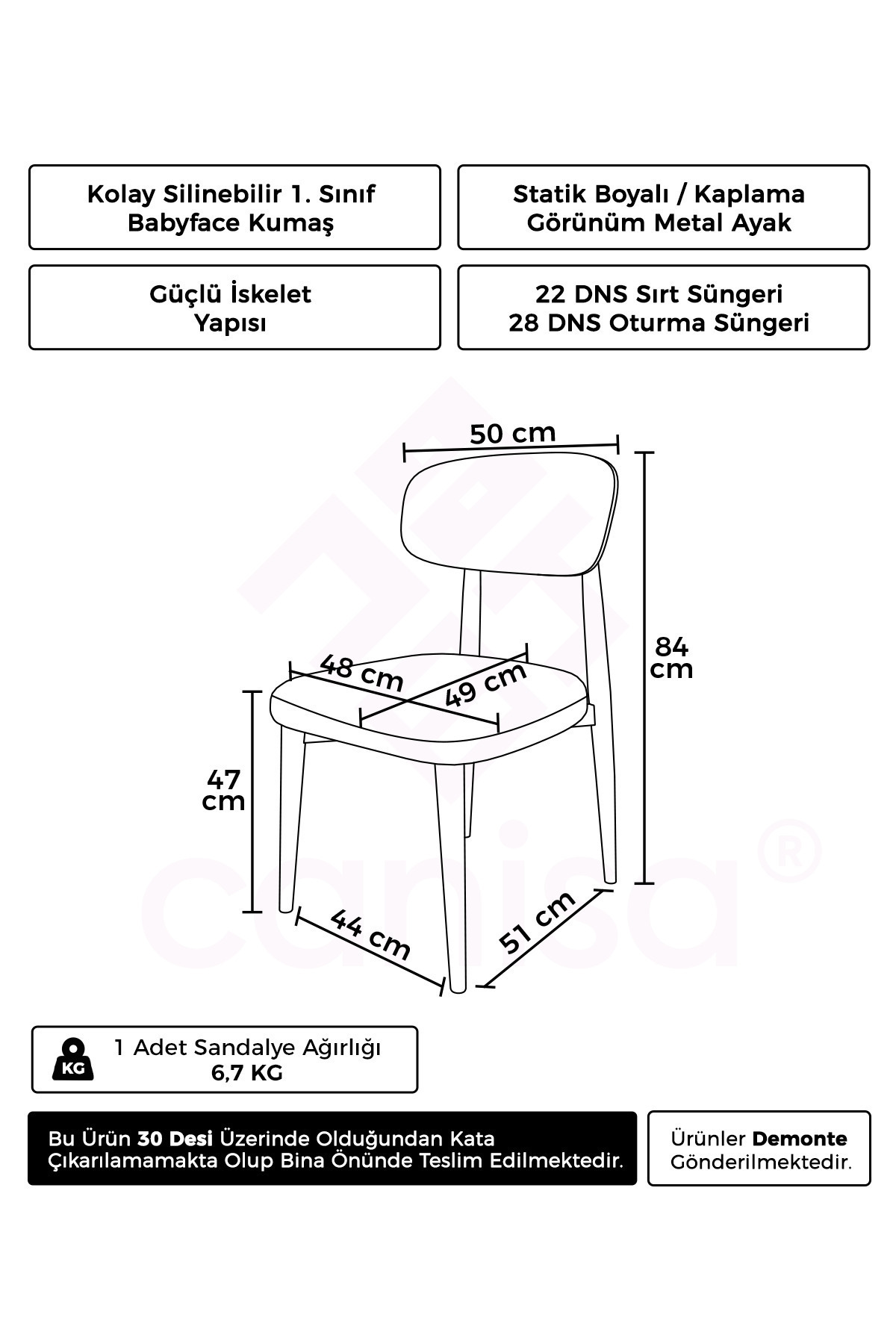 Kolay Silinebilir 1. Sınıf Babyface Kumaş

Statik Boyalı / Kaplama Görünüm Metal Ayak

Güçlü İskelet Yapısı

22 DNS Sırt Süngeri
28 DNS Oturma Süngeri

50 cm

84 cm

48 cm

49 cm

47 cm

44 cm

51 cm

canisa®

KG

1 Adet Sandalye Ağırlığı
6,7 KG

Bu Ürün 30 Desi Üzerinde Olduğundan Kata Çıkarılamamakta Olup Bina Önünde Teslim Edilmektedir.

Ürünler Demonte Gönderilmektedir.