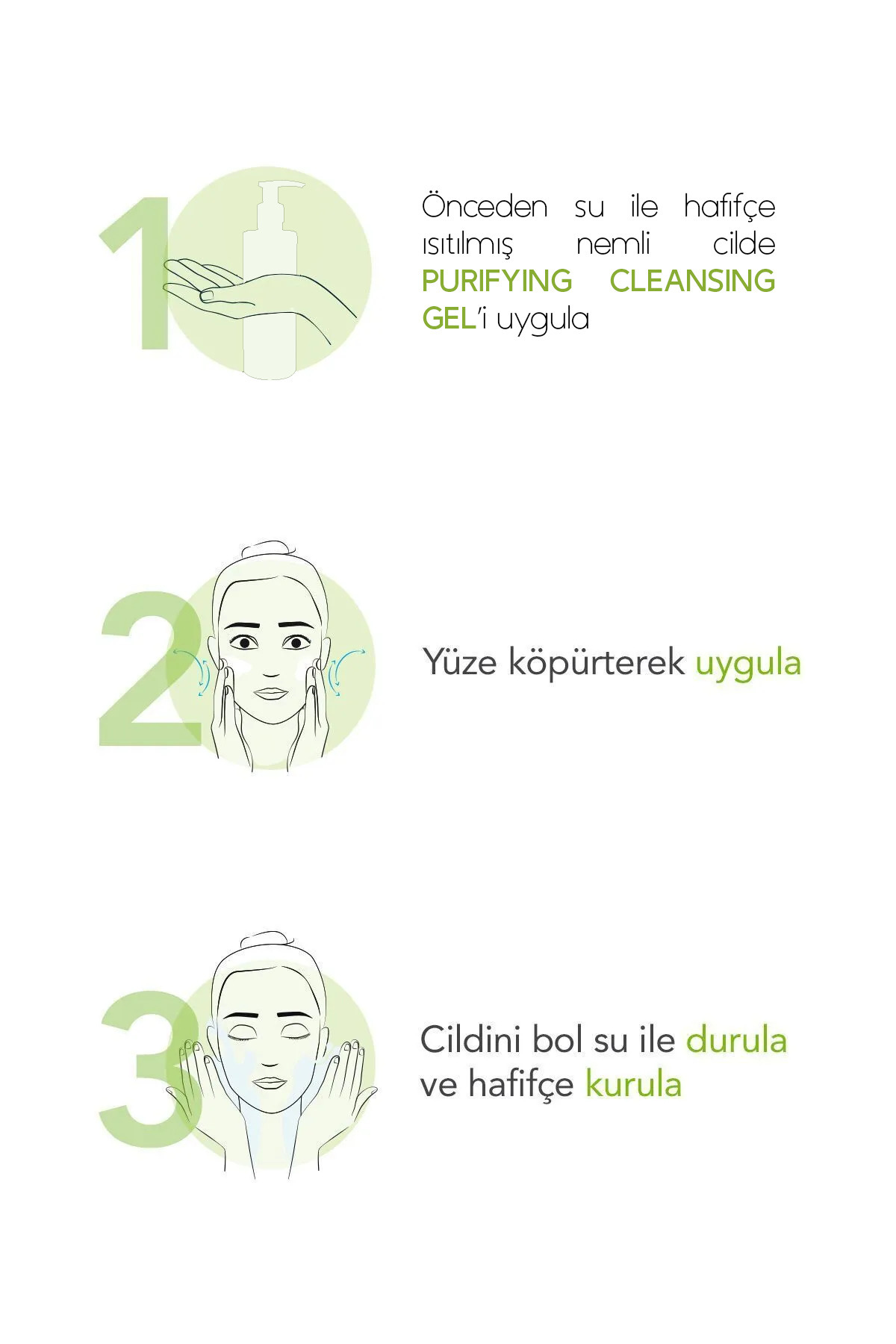 1

Önceden su ile hafifçe ısıtılmış nemli cilde PURIFYING CLEANSING GEL'i uygula

2

Yüze köpürterek uygula

3

Cildini bol su ile durula ve hafifçe kurula