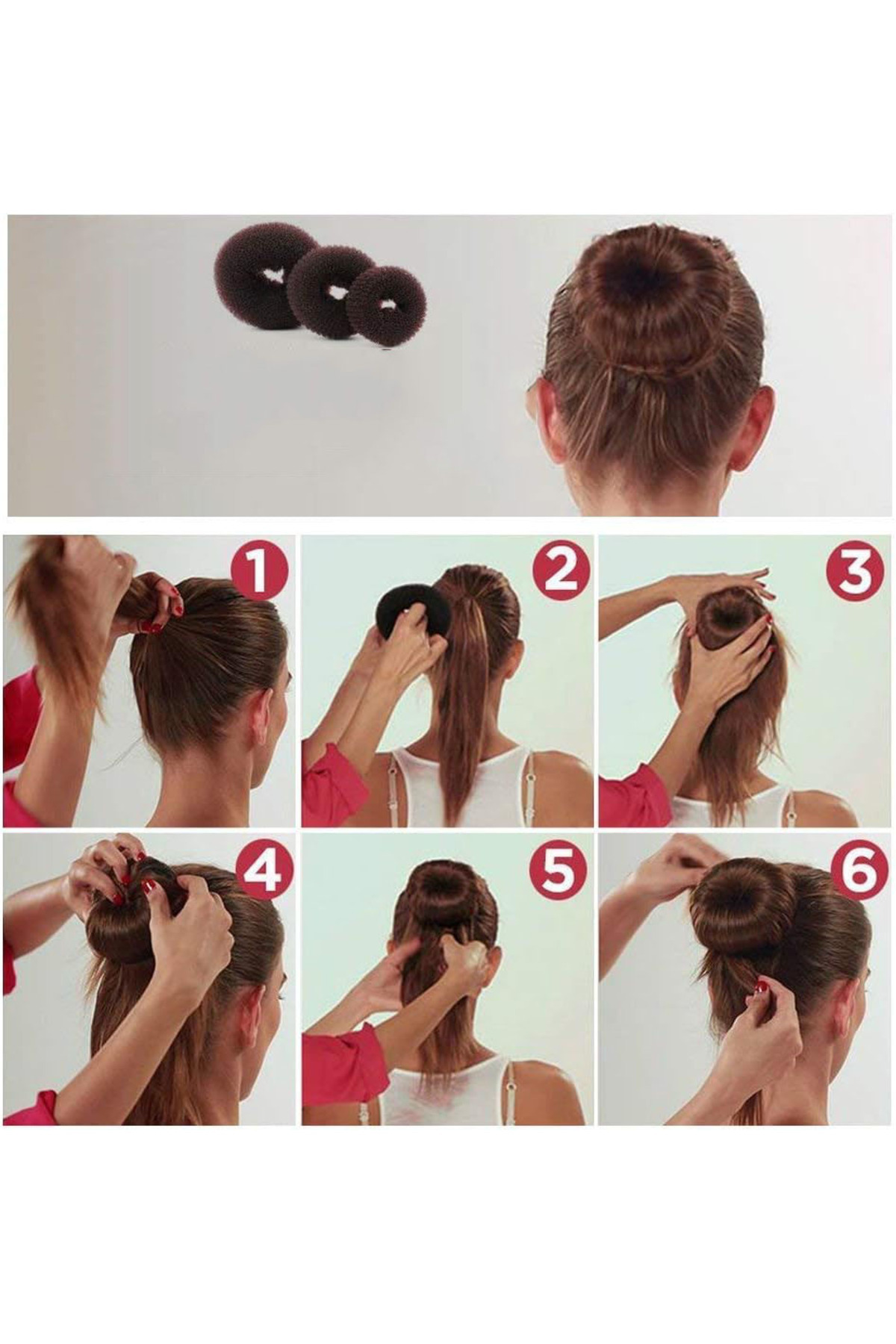 1

2

3

4

5

6