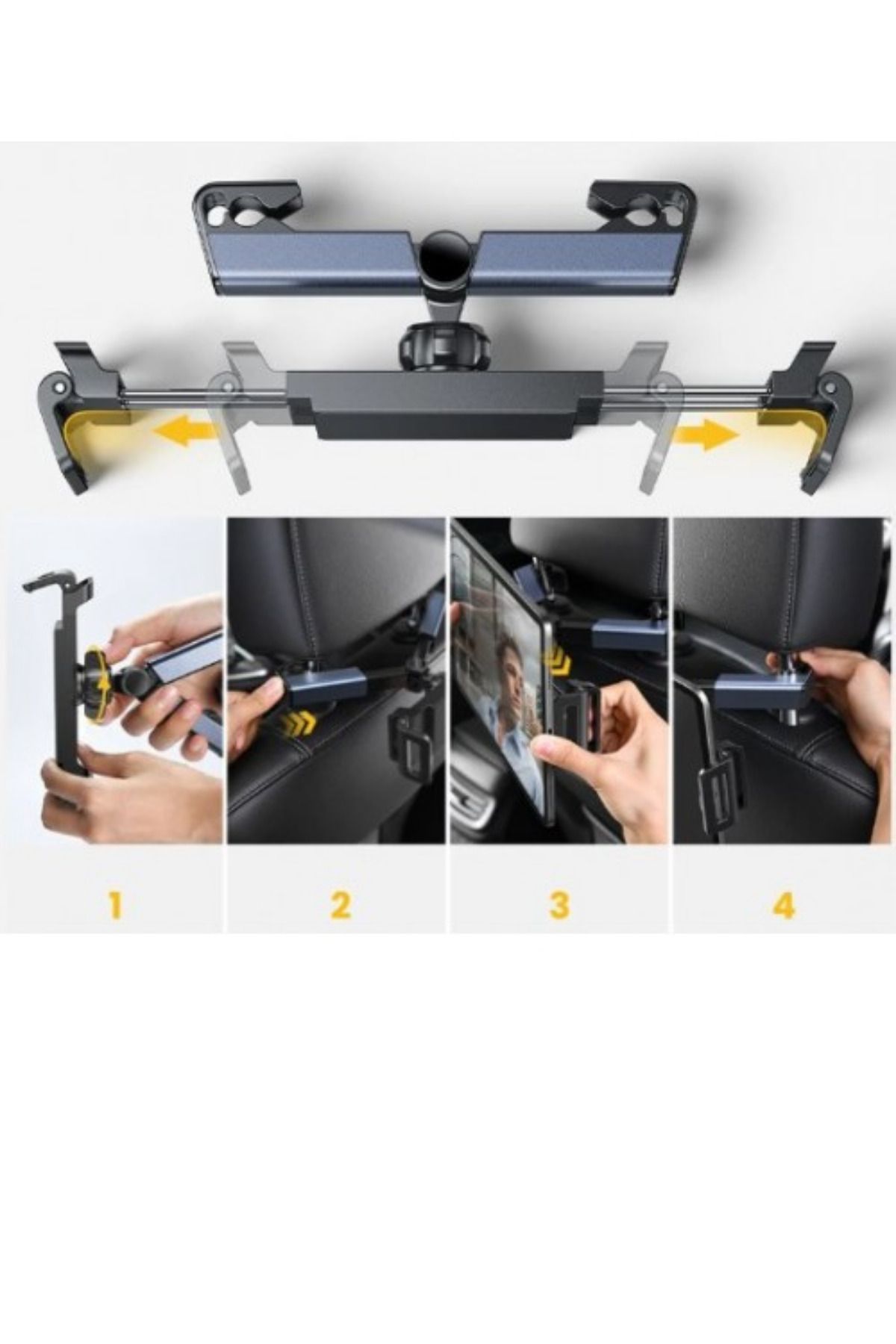 1

2

3

4