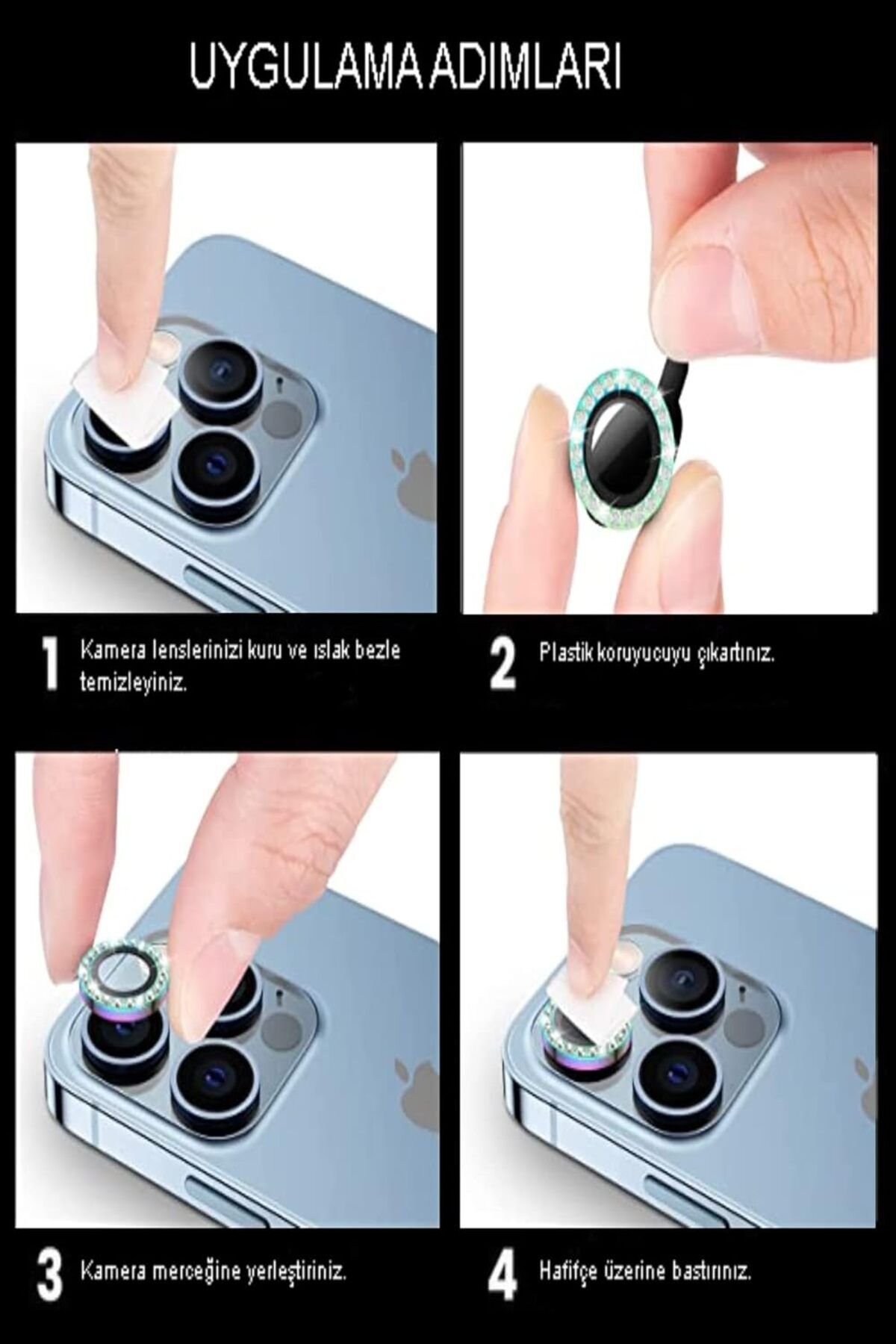 UYGULAMA ADIMLARI

1 Kamera lenslerinizi kuru ve ıslak bezle temizleyiniz.

2 Plastik koruyucuyu çıkartınız.

3 Kamera merceğine yerleştiriniz.

4 Hafifçe üzerine bastırınız.