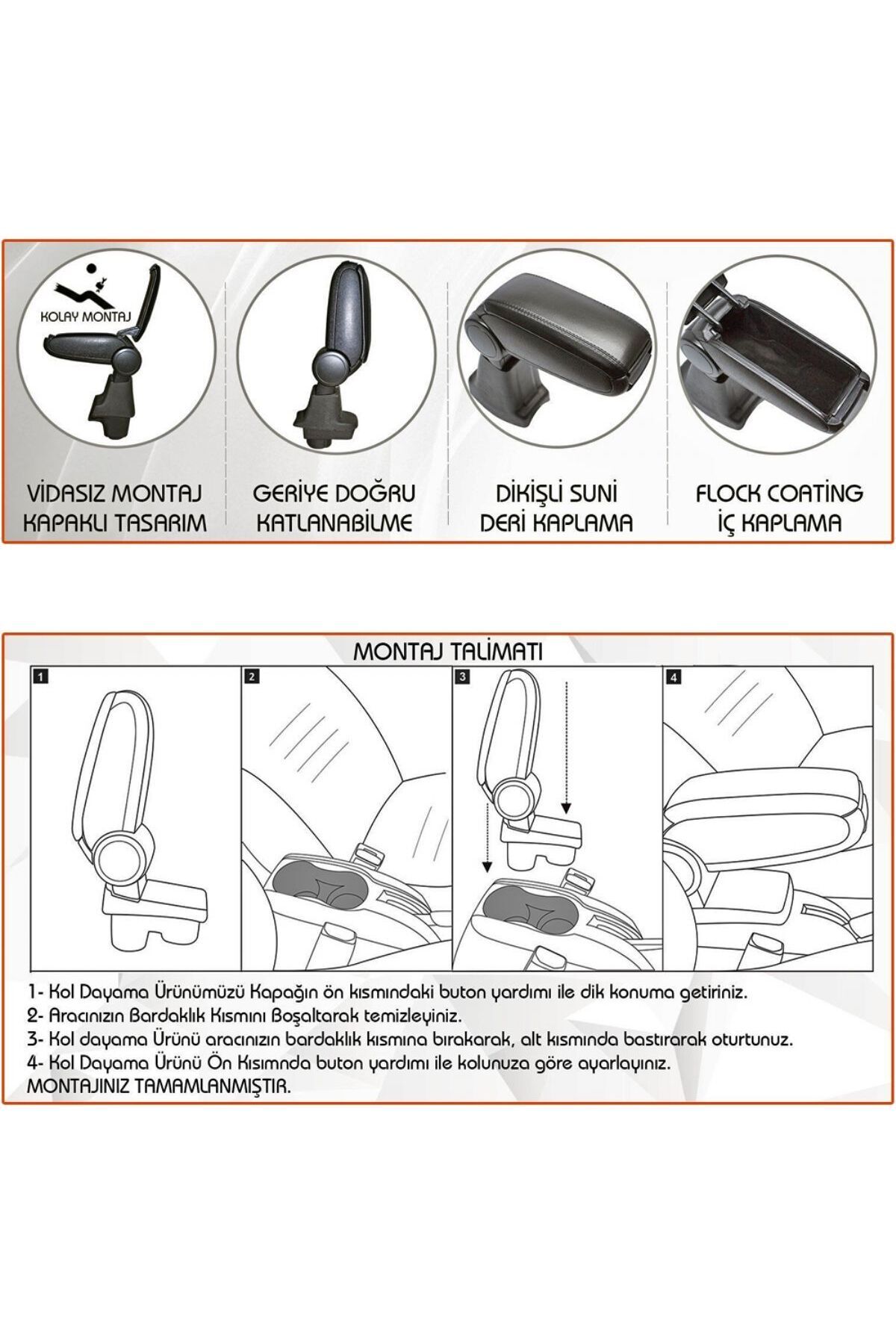 KOLAY MONTAJ

VİDASIZ MONTAJ KAPAKLI TASARIM

GERİYE DOĞRU KATLANABİLME

DİKİŞLİ SUNİ DERİ KAPLAMA

FLOCK COATİNG İÇ KAPLAMA

MONTAJ TALİMATI

1

2

3

4

1- Kol Dayama Ürünümüzü Kapağın ön kısmındaki buton yardımı ile dik konuma getiriniz.
2- Aracınızın Bardaklık Kısmını Boşaltarak temizleyiniz.
3- Kol dayama Ürünü aracınızın bardaklık kısmına bırakarak, alt kısmında bastırarak oturtunuz.
4- Kol Dayama Ürünü Ön Kısımnda buton yardımı ile kolunuza göre ayarlayınız.
MONTAJINIZ TAMAMLANMIŞTIR.