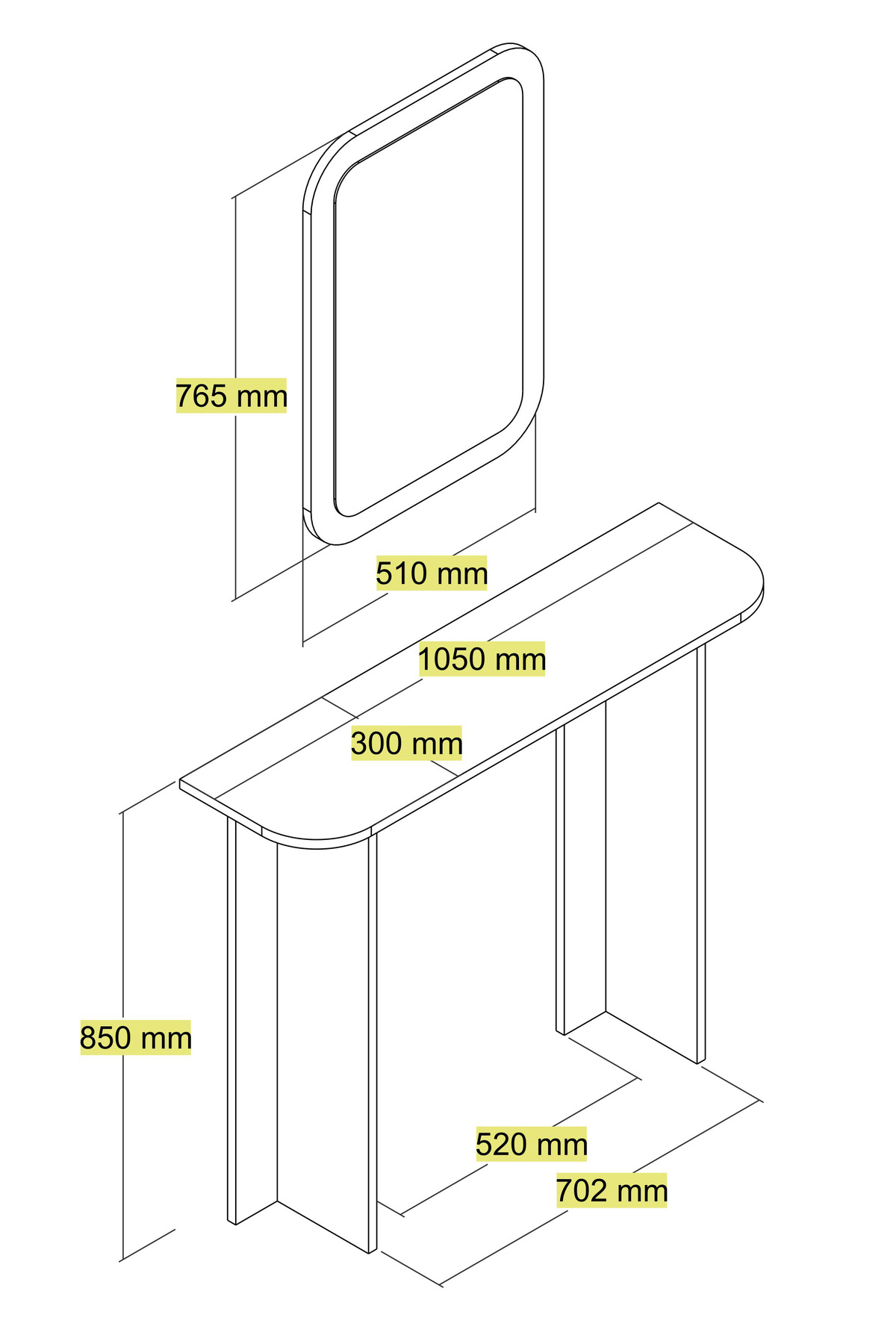 765 mm

510 mm

1050 mm

300 mm

850 mm

520 mm

702 mm