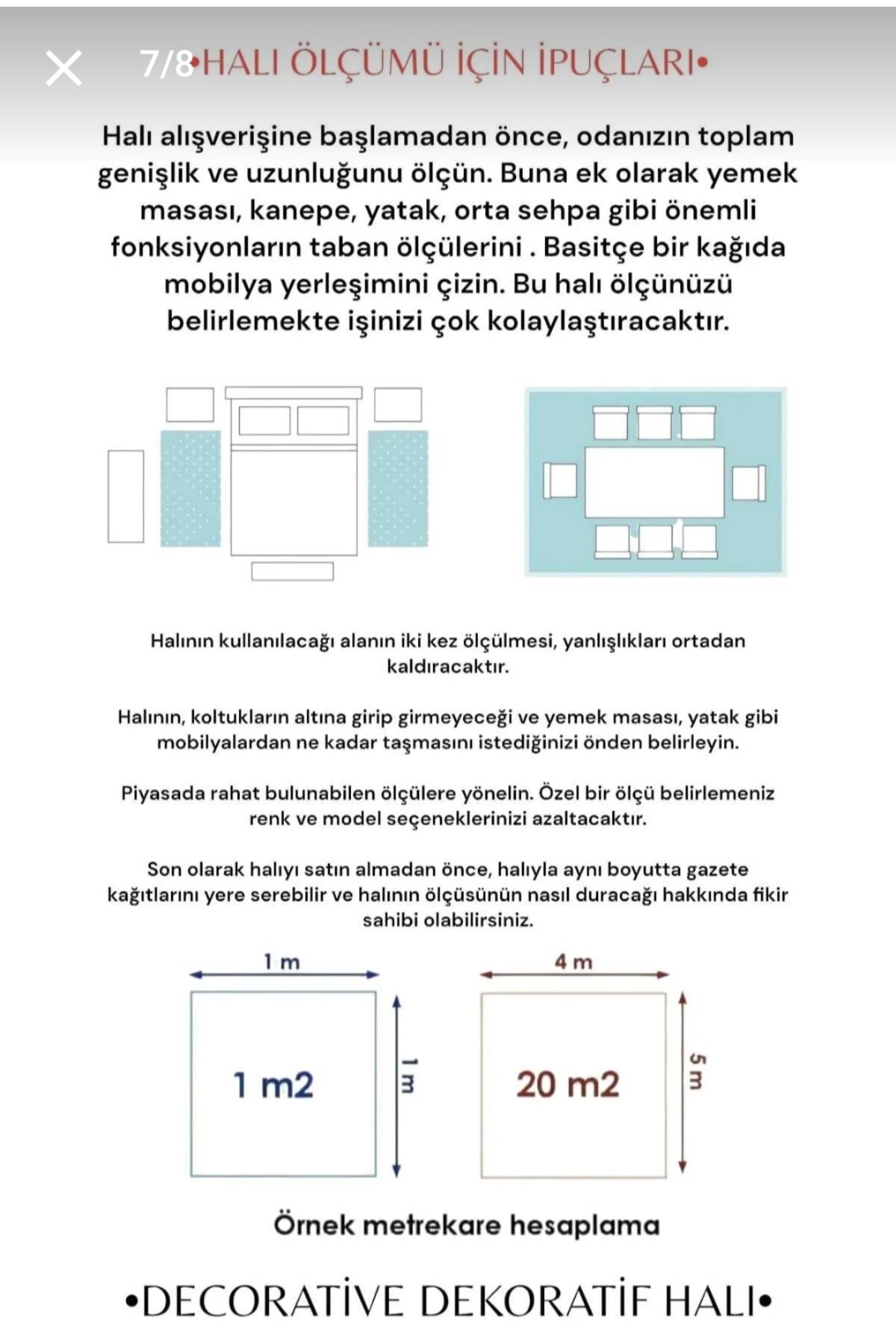 7/8 •HALI ÖLÇÜMÜ İÇİN İPUÇLARI•

Halı alışverişine başlamadan önce, odanızın toplam genişlik ve uzunluğunu ölçün. Buna ek olarak yemek masası, kanepe, yatak, orta sehpa gibi önemli fonksiyonların taban ölçülerini . Basitçe bir kağıda mobilya yerleşimini çizin. Bu halı ölçünüzü belirlemekte işinizi çok kolaylaştıracaktır.

Halının kullanılacağı alanın iki kez ölçülmesi, yanlışlıkları ortadan kaldıracaktır.

Halının, koltukların altına girip girmeyeceği ve yemek masası, yatak gibi mobilyalardan ne kadar taşmasını istediğinizi önden belirleyin.

Piyasada rahat bulunabilen ölçülere yönelin. Özel bir ölçü belirlemeniz renk ve model seçeneklerinizi azaltacaktır.

Son olarak halıyı satın almadan önce, halıyla aynı boyutta gazete kağıtlarını yere serebilir ve halının ölçüsünün nasıl duracağı hakkında fikir sahibi olabilirsiniz.

1 m

1 m2

1 m

4 m

20 m2

5 m

Örnek metrekare hesaplama

•DECORATİVE DEKORATİF HALI•