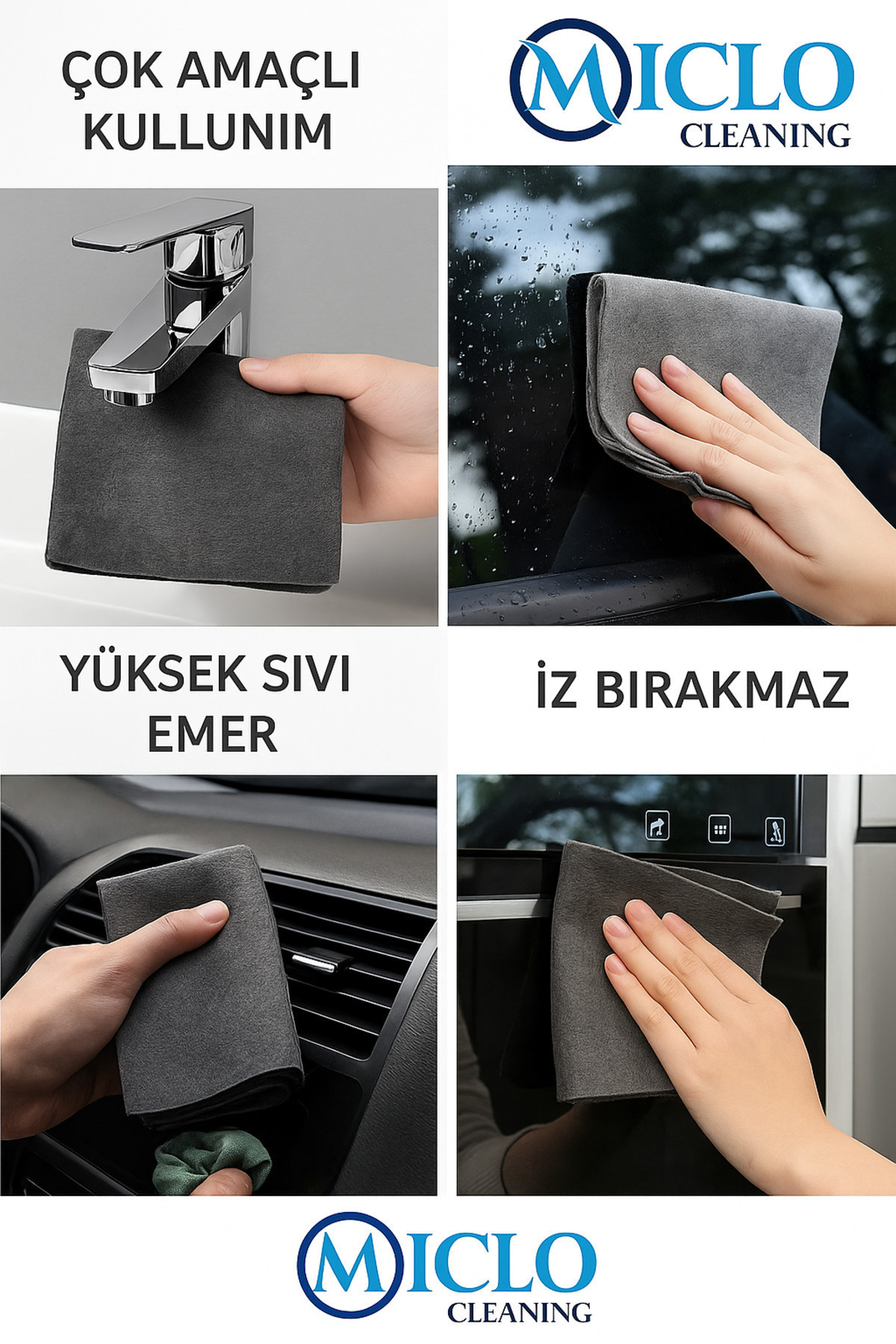 ÇOK AMAÇLI KULLUNIM

MICLO
CLEANING

YÜKSEK SIVI EMER

İZ BIRAKMAZ

MICLO
CLEANING