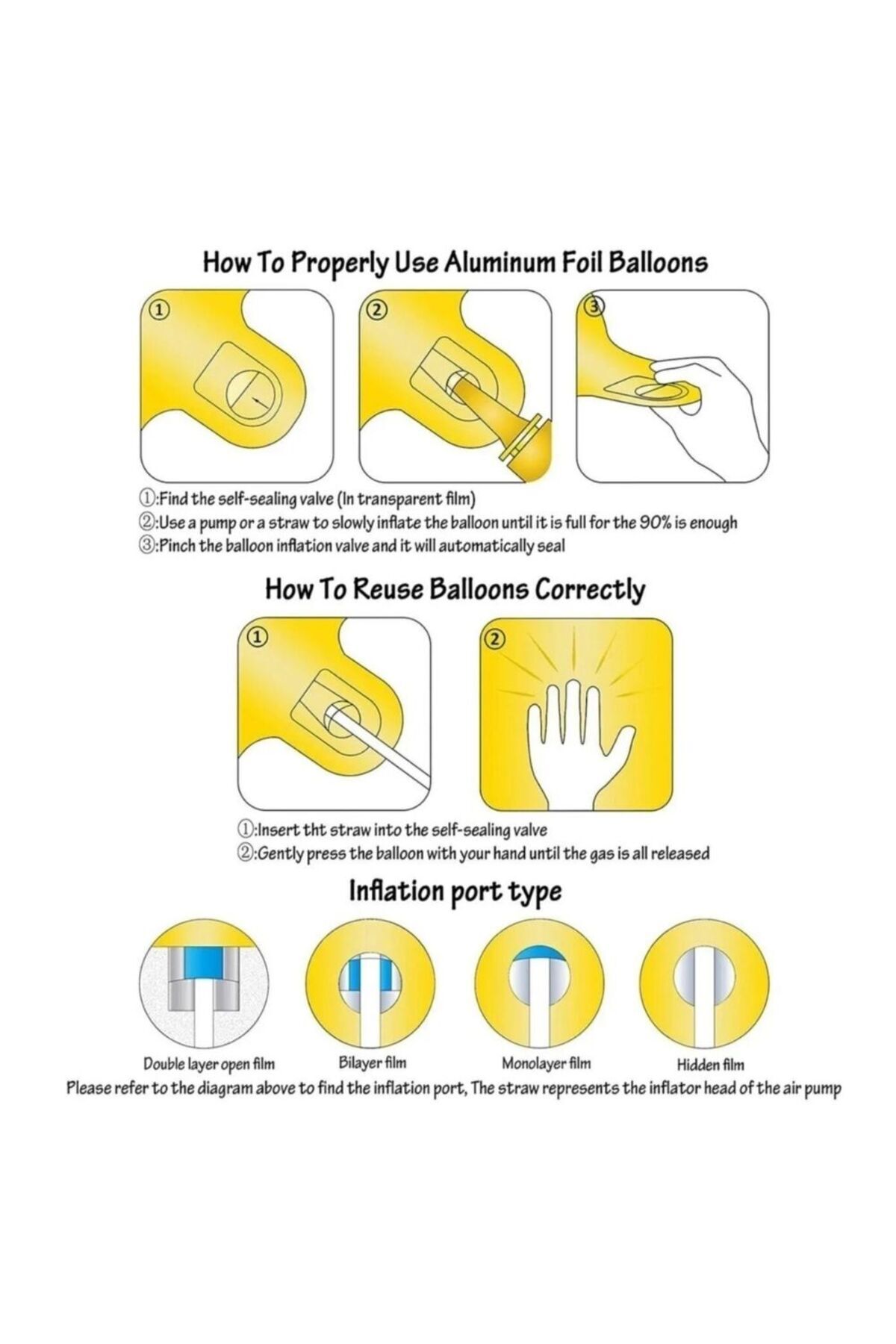 How To Properly Use Aluminum Foil Balloons

①

②

③

①:Find the self-sealing valve (In transparent film)
②:Use a pump or a straw to slowly inflate the balloon until it is full for the 90% is enough
③:Pinch the balloon inflation valve and it will automatically seal

How To Reuse Balloons Correctly

①

②

①:Insert tht straw into the self-sealing valve
②:Gently press the balloon with your hand until the gas is all released

Inflation port type

Double layer open film

Bilayer film

Monolayer film

Hidden film

Please refer to the diagram above to find the inflation port, The straw represents the inflator head of the air pump