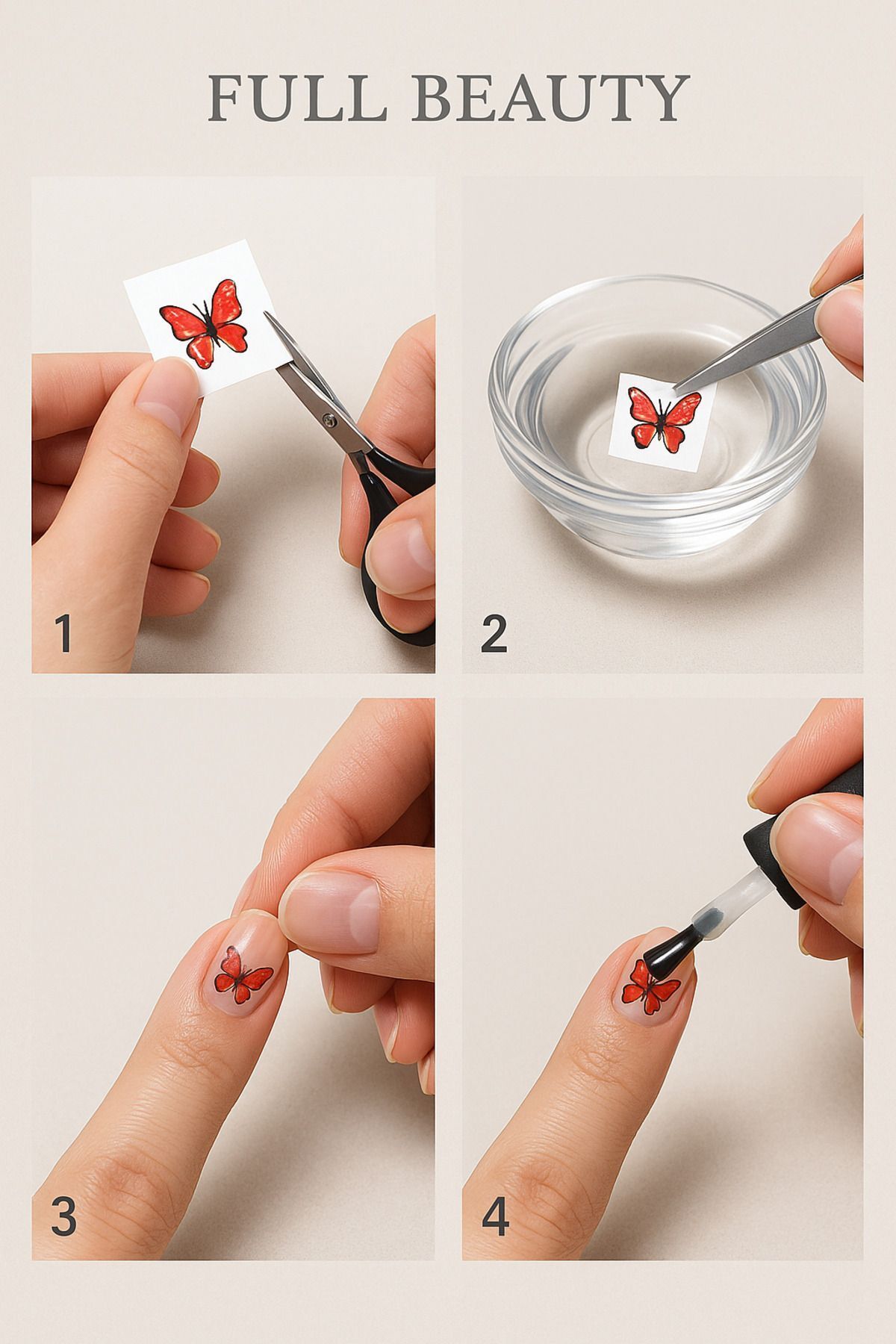 FULL BEAUTY

1

2

3

4