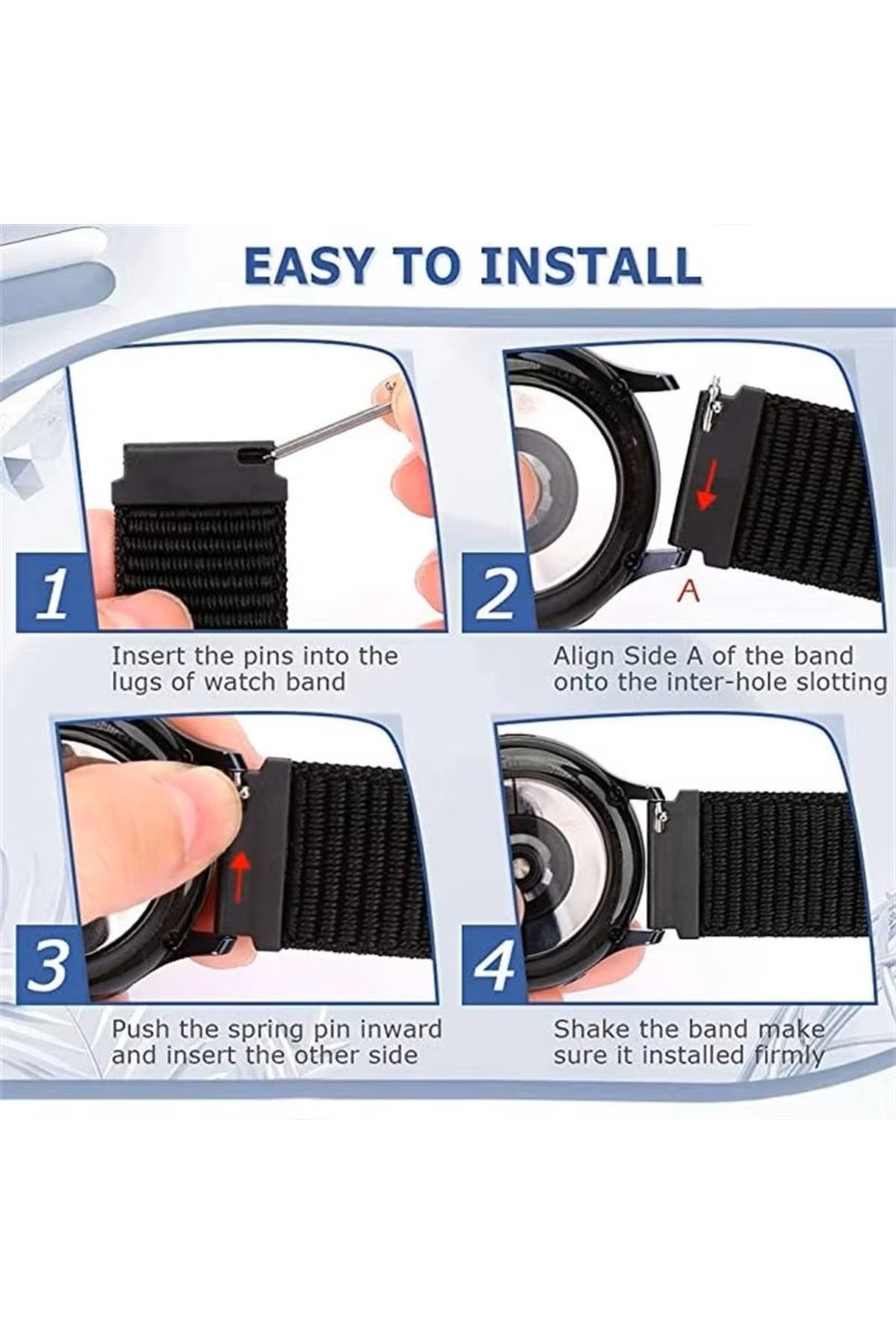 EASY TO INSTALL

1

Insert the pins into the lugs of watch band

2

A

Align Side A of the band onto the inter-hole slotting

3

Push the spring pin inward and insert the other side

4

Shake the band make sure it installed firmly