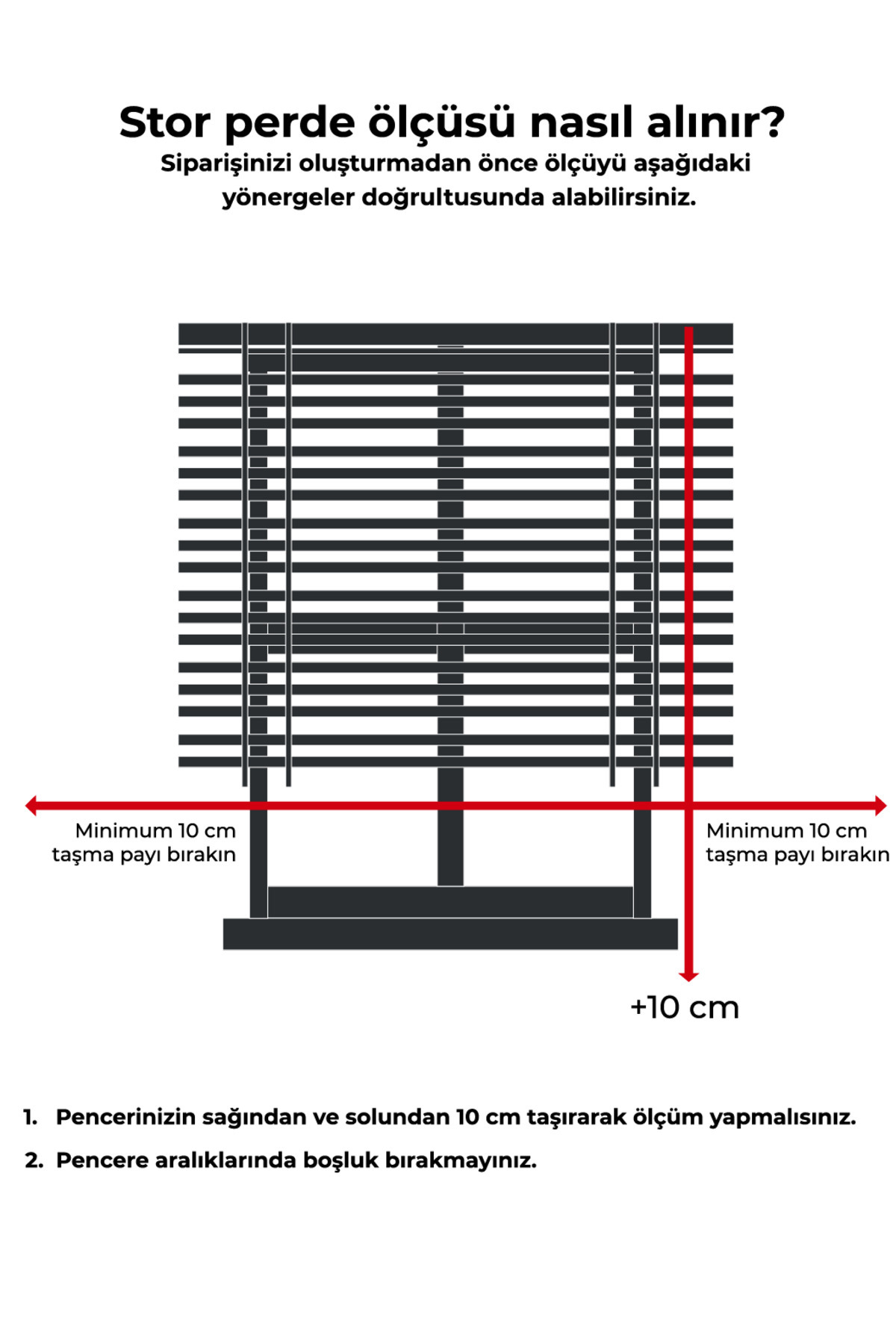 Stor perde ölçüsü nasıl alınır?

Siparişinizi oluşturmadan önce ölçüyü aşağıdaki yönergeler doğrultusunda alabilirsiniz.

Minimum 10 cm taşma payı bırakın

Minimum 10 cm taşma payı bırakın

+10 cm

1. Pencerinizin sağından ve solundan 10 cm taşırarak ölçüm yapmalısınız.

2. Pencere aralıklarında boşluk bırakmayınız.