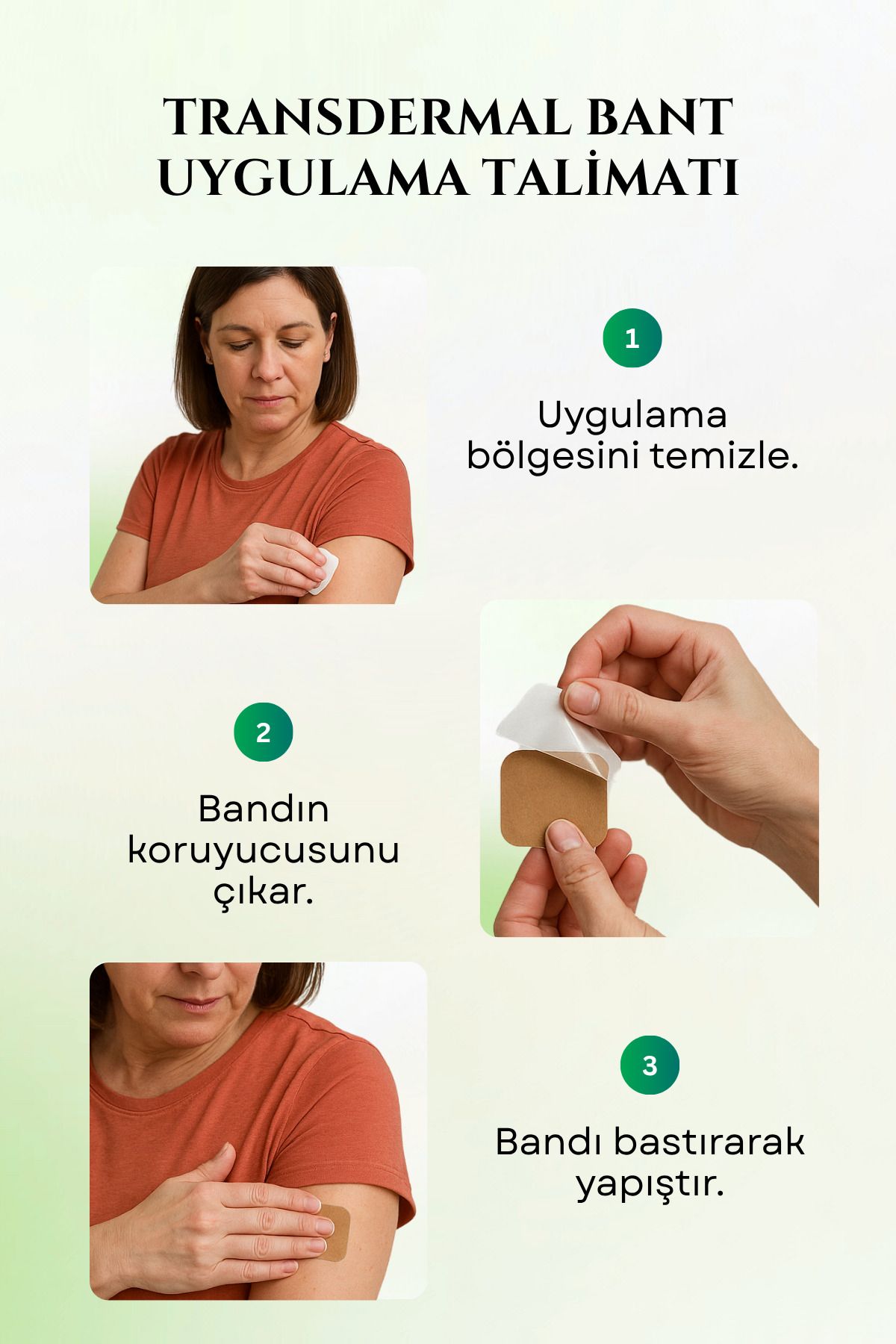 TRANSDERMAL BANT UYGULAMA TALİMATI

1

Uygulama bölgesini temizle.

2

Bandın koruyucusunu çıkar.

3

Bandı bastırarak yapıştır.