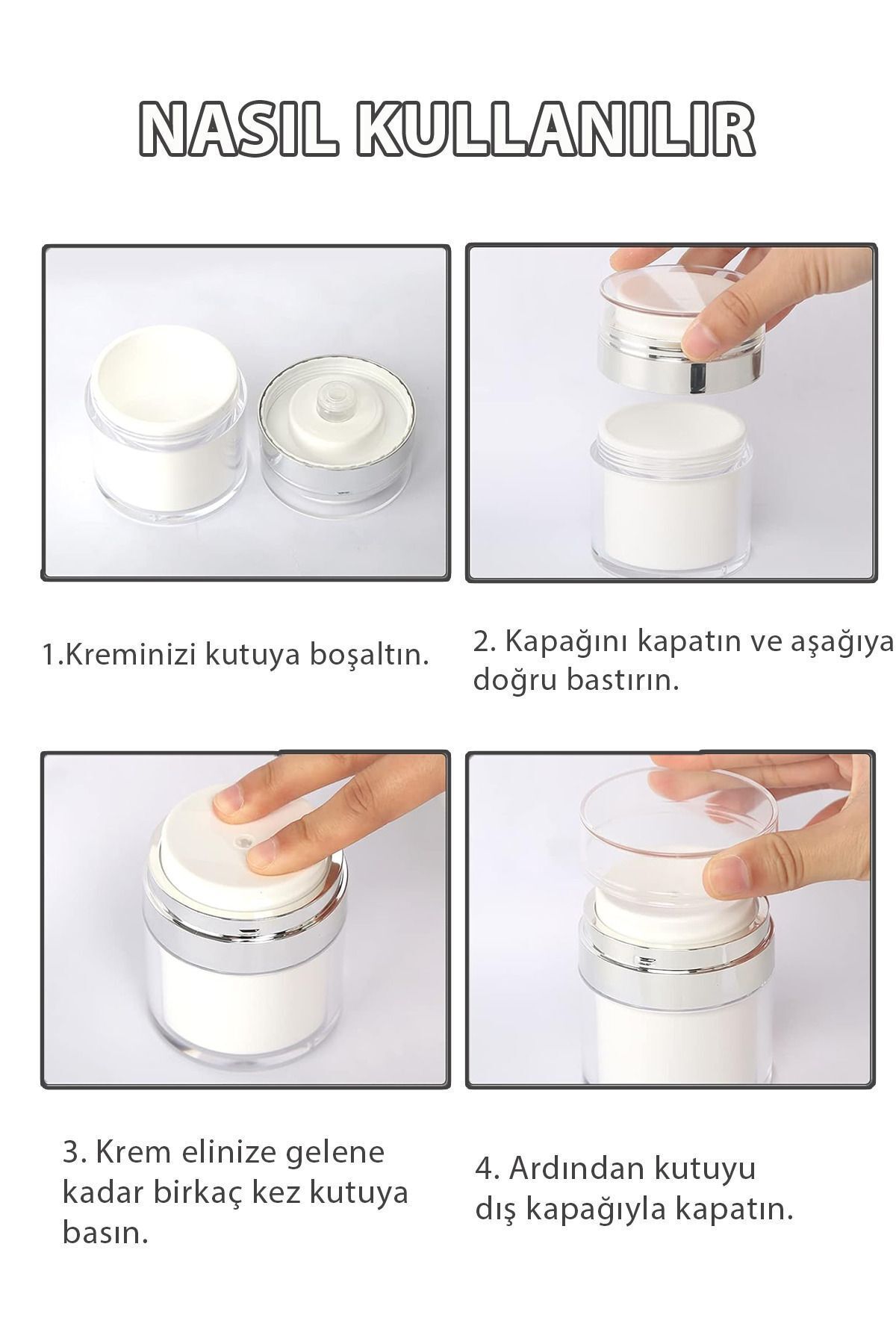 NASIL KULLANILIR

1.Kreminizi kutuya boşaltın.

2. Kapağını kapatın ve aşağıya doğru bastırın.

3. Krem elinize gelene kadar birkaç kez kutuya basın.

4. Ardından kutuyu dış kapağıyla kapatın.