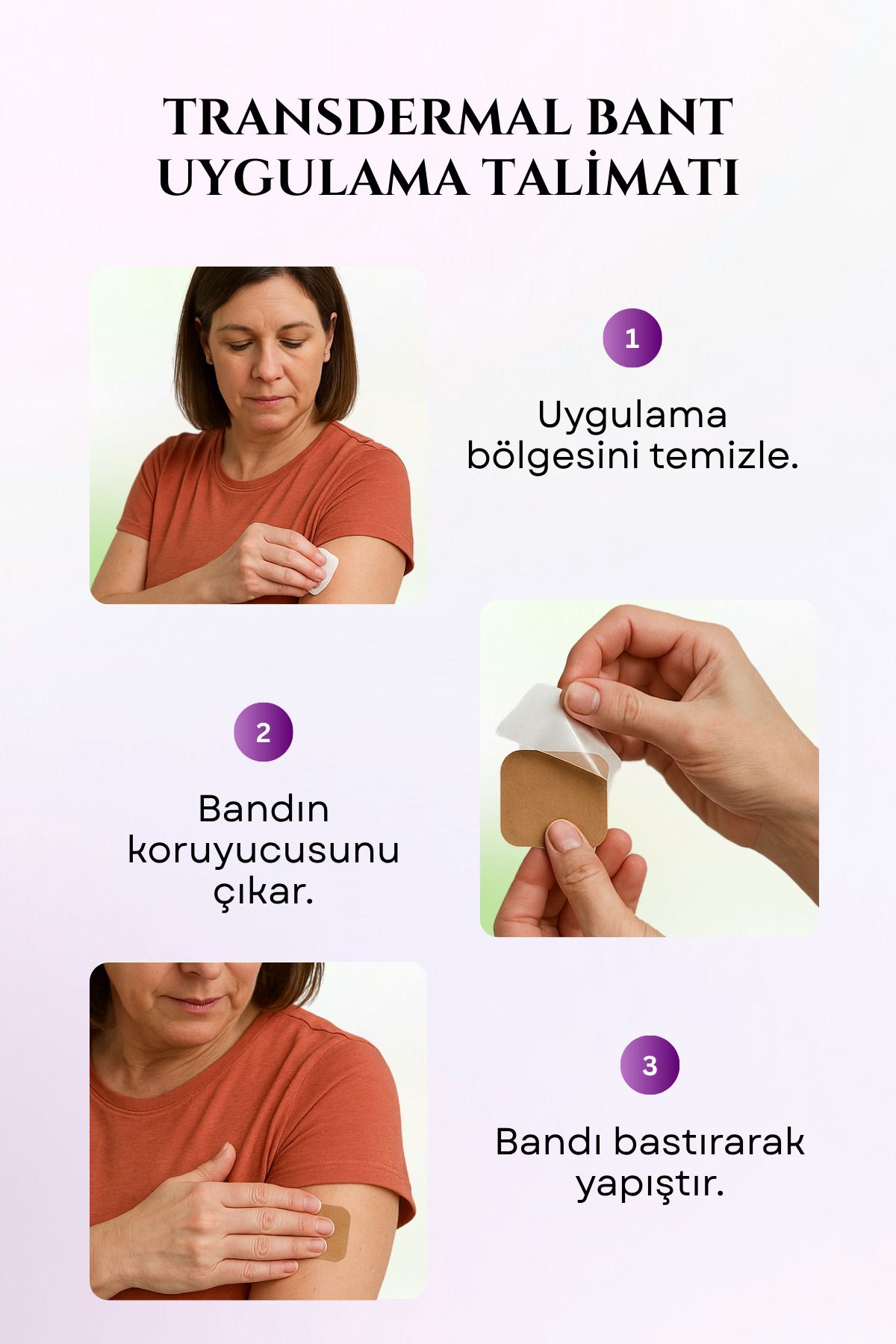 TRANSDERMAL BANT UYGULAMA TALİMATI

1

Uygulama bölgesini temizle.

2

Bandın koruyucusunu çıkar.

3

Bandı bastırarak yapıştır.