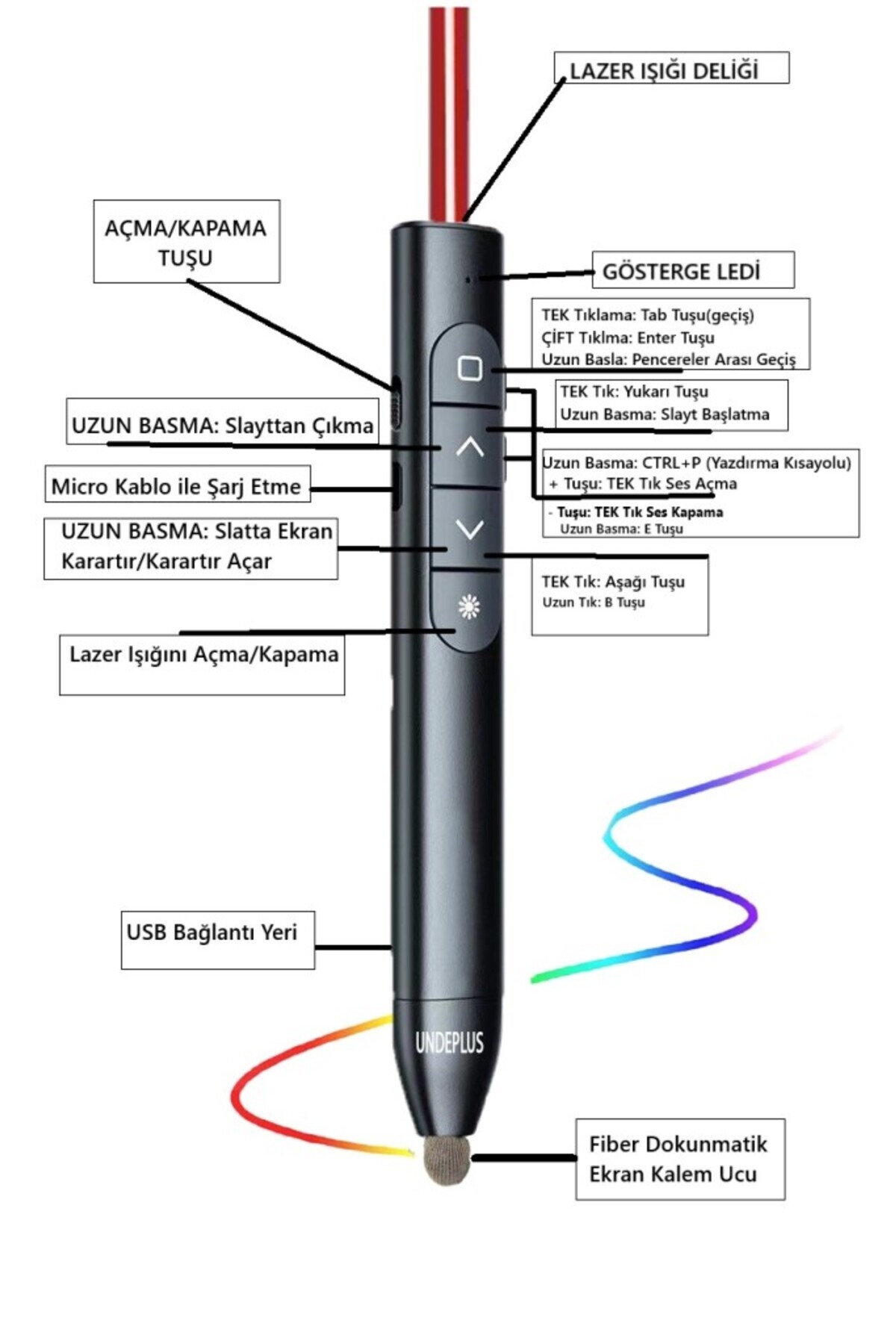 LAZER IŞIĞI DELİĞİ

AÇMA/KAPAMA TUŞU

GÖSTERGE LEDİ

TEK Tıklama: Tab Tuşu(geçiş)
ÇİFT Tıklma: Enter Tuşu
Uzun Basla: Pencereler Arası Geçiş

TEK Tık: Yukarı Tuşu
Uzun Basma: Slayt Başlatma

UZUN BASMA: Slayttan Çıkma

Uzun Basma: CTRL+P (Yazdırma Kısayolu)
+ Tuşu: TEK Tık Ses Açma
- Tuşu: TEK Tık Ses Kapama
Uzun Basma: E Tuşu

Micro Kablo ile Şarj Etme

UZUN BASMA: Slatta Ekran Karartır/Karartır Açar

TEK Tık: Aşağı Tuşu
Uzun Tık: B Tuşu

Lazer Işığını Açma/Kapama

USB Bağlantı Yeri

UNDEPLUS

Fiber Dokunmatik Ekran Kalem Ucu