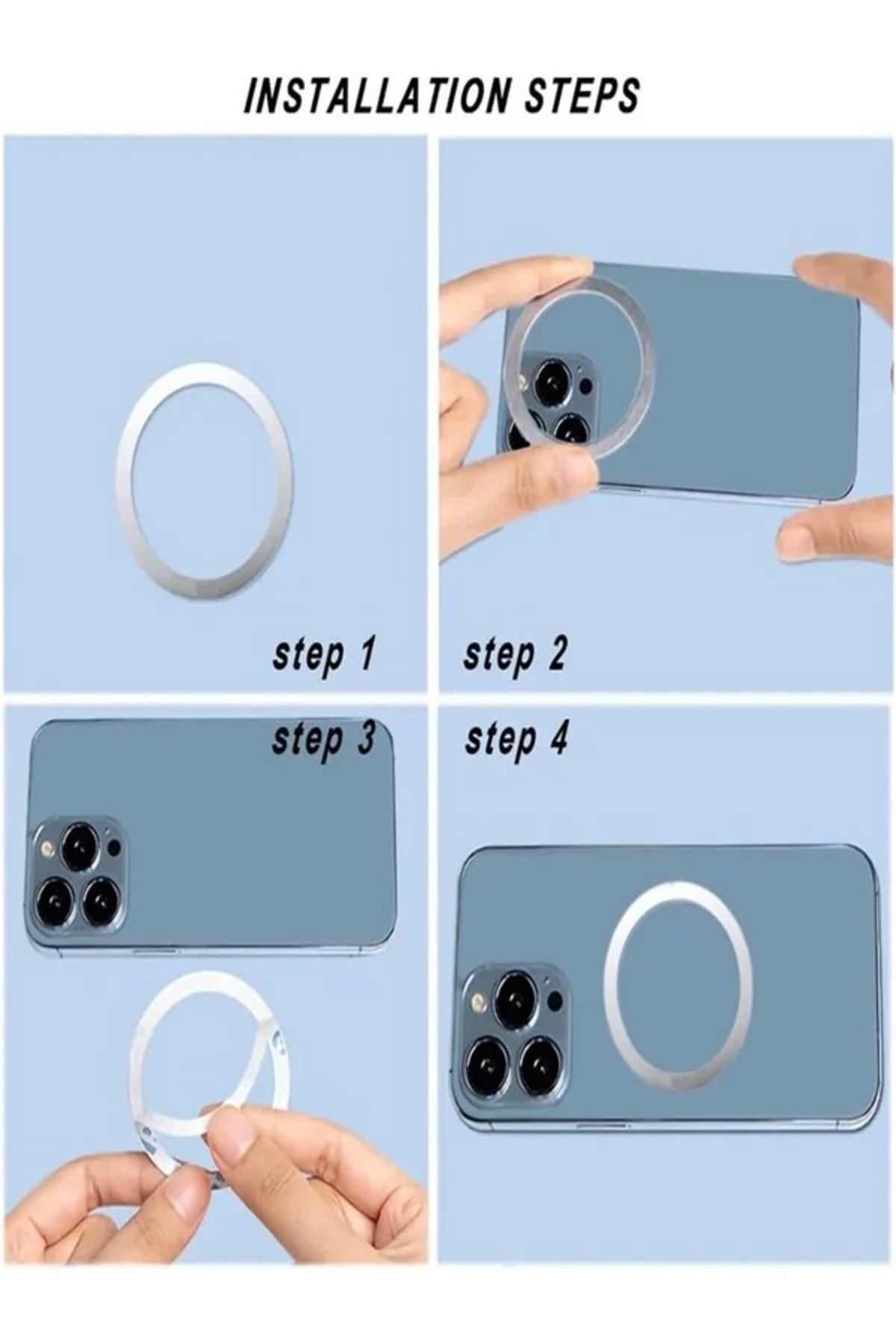 INSTALLATION STEPS

step 1

step 2

step 3

step 4