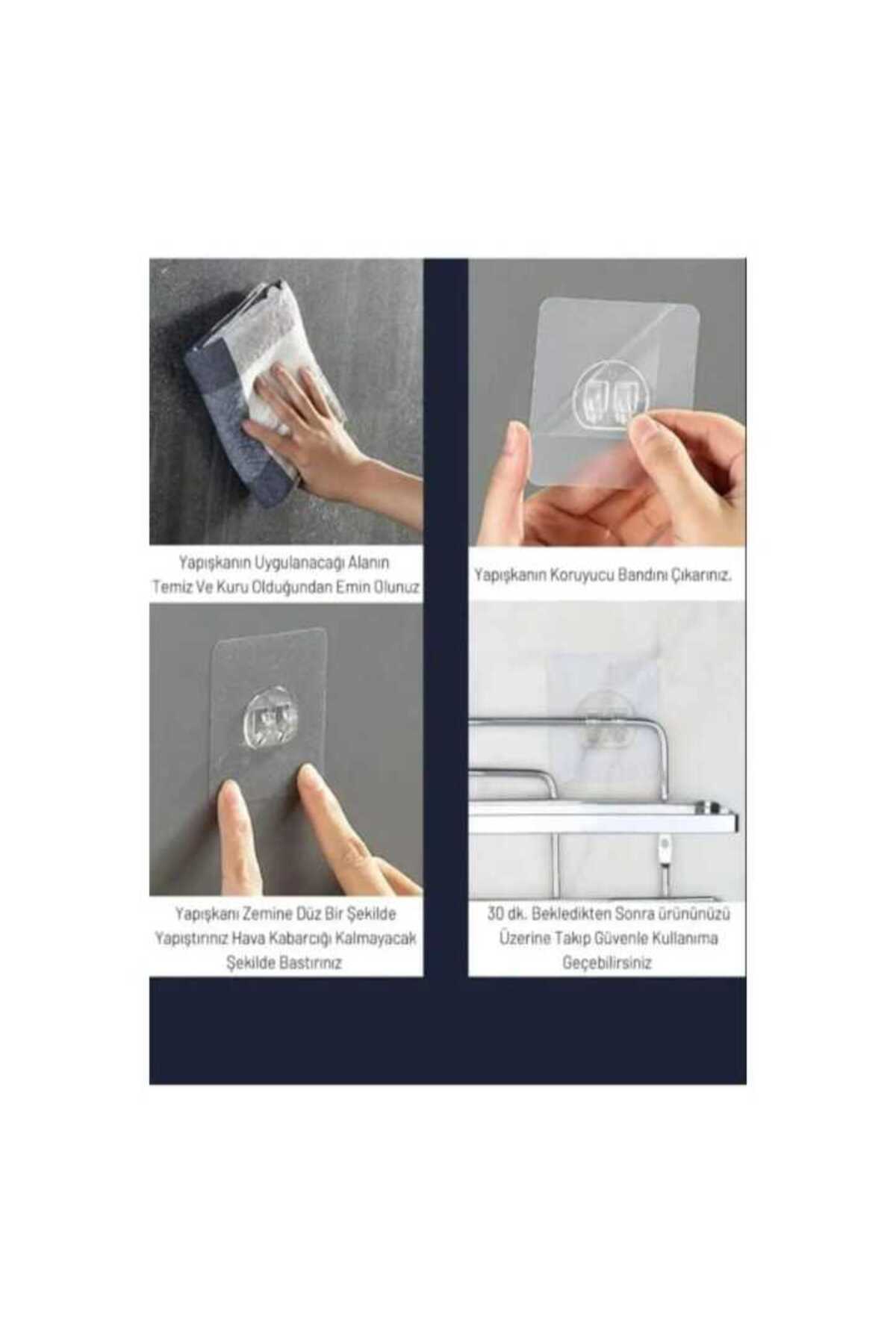 Yapışkanın Uygulanacağı Alanın Temiz Ve Kuru Olduğundan Emin Olunuz

Yapışkanın Koruyucu Bandını Çıkarınız.

Yapışkanı Zemine Düz Bir Şekilde Yapıştırınız Hava Kabarcığı Kalmayacak Şekilde Bastırınız

30 dk. Bekledikten Sonra ürününüzü Üzerine Takıp Güvenle Kullanıma Geçebilirsiniz