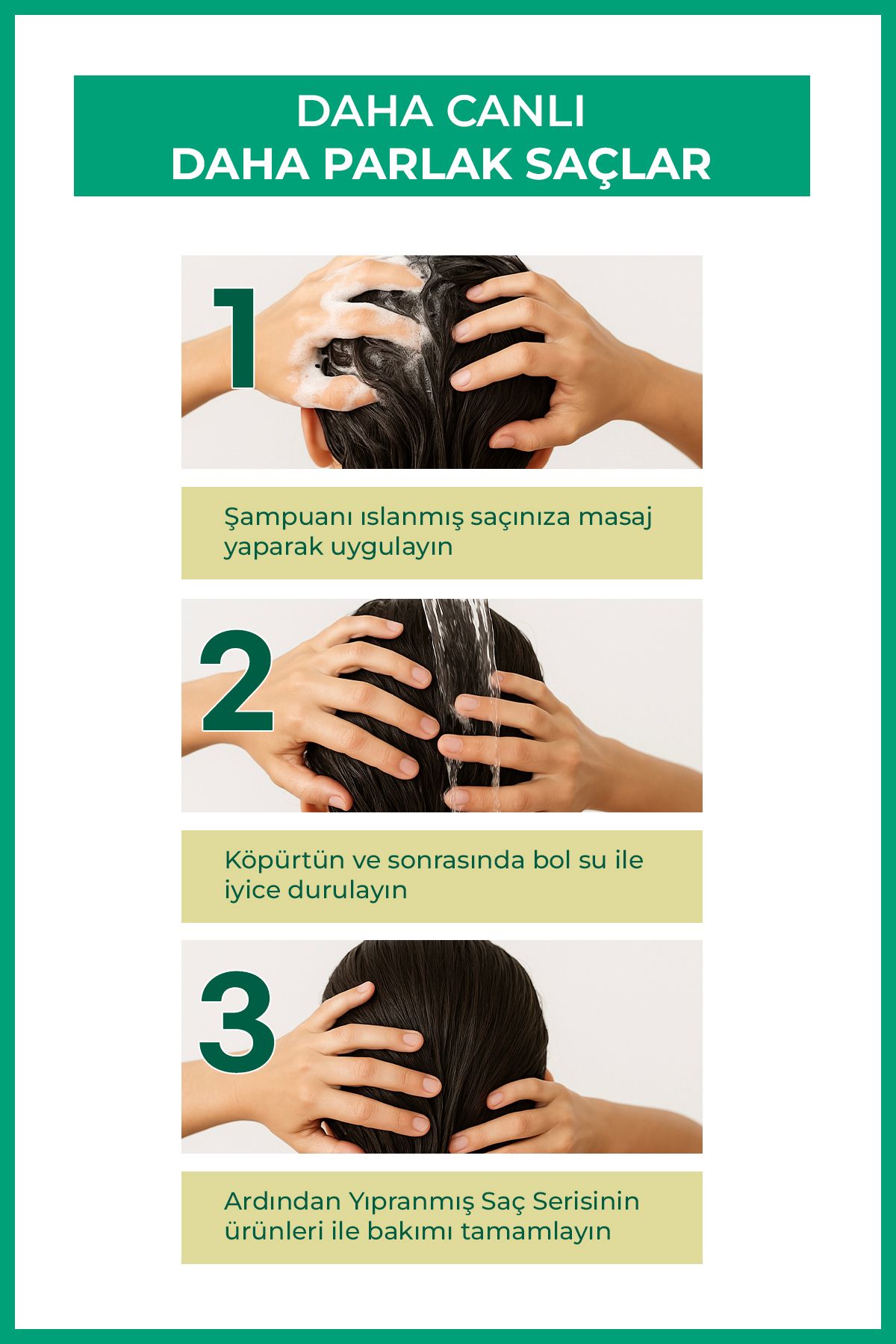 DAHA CANLI
DAHA PARLAK SAÇLAR

1

Şampuanı ıslanmış saçınıza masaj yaparak uygulayın

2

Köpürtün ve sonrasında bol su ile iyice durulayın

3

Ardından Yıpranmış Saç Serisinin ürünleri ile bakımı tamamlayın