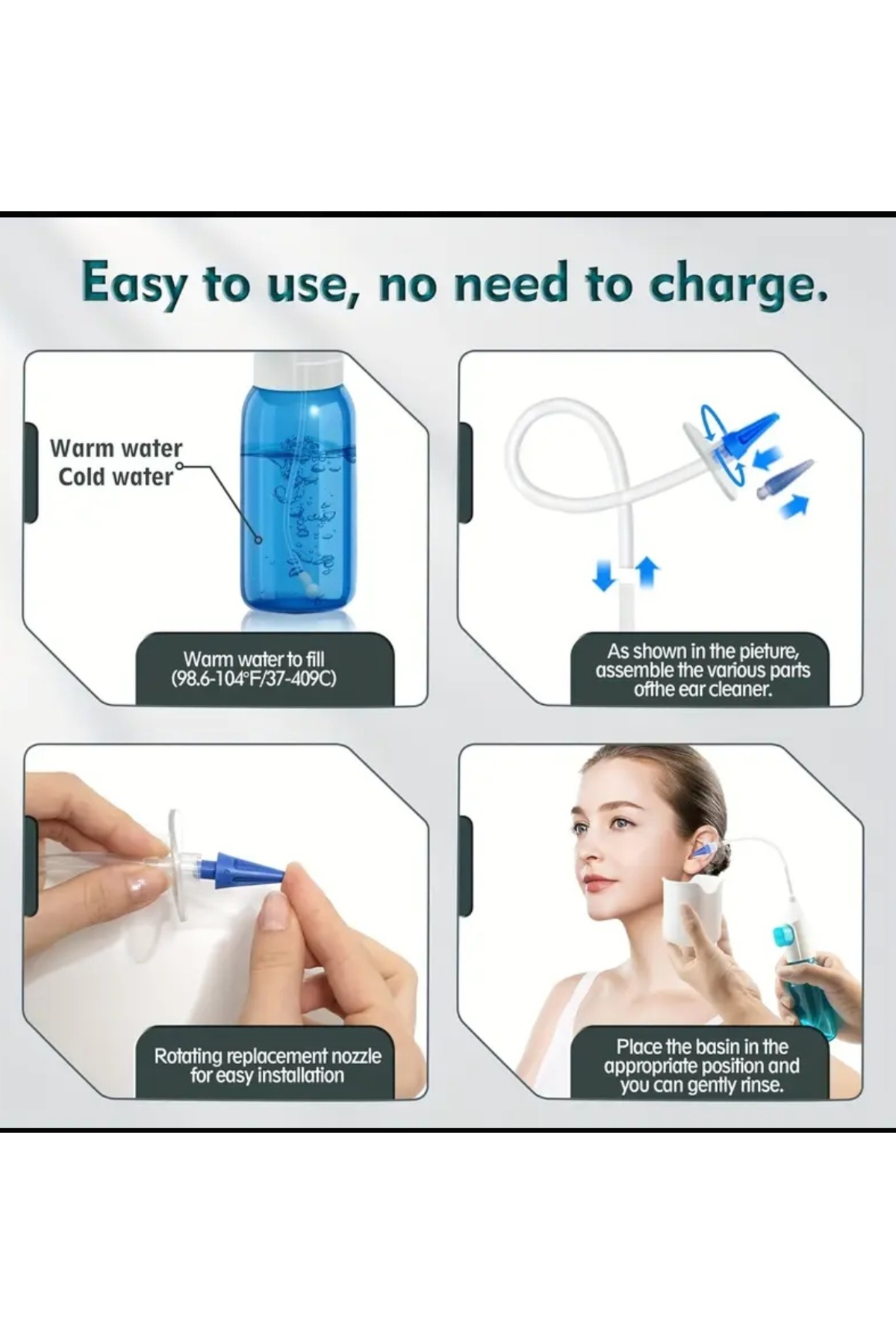 Easy to use, no need to charge.

Warm water
Cold water

Warm water to fill
(98.6-104°F/37-409C)

As shown in the pieture, assemble the various parts ofthe ear cleaner.

Rotating replacement nozzle for easy installation

Place the basin in the appropriate position and you can gently rinse.