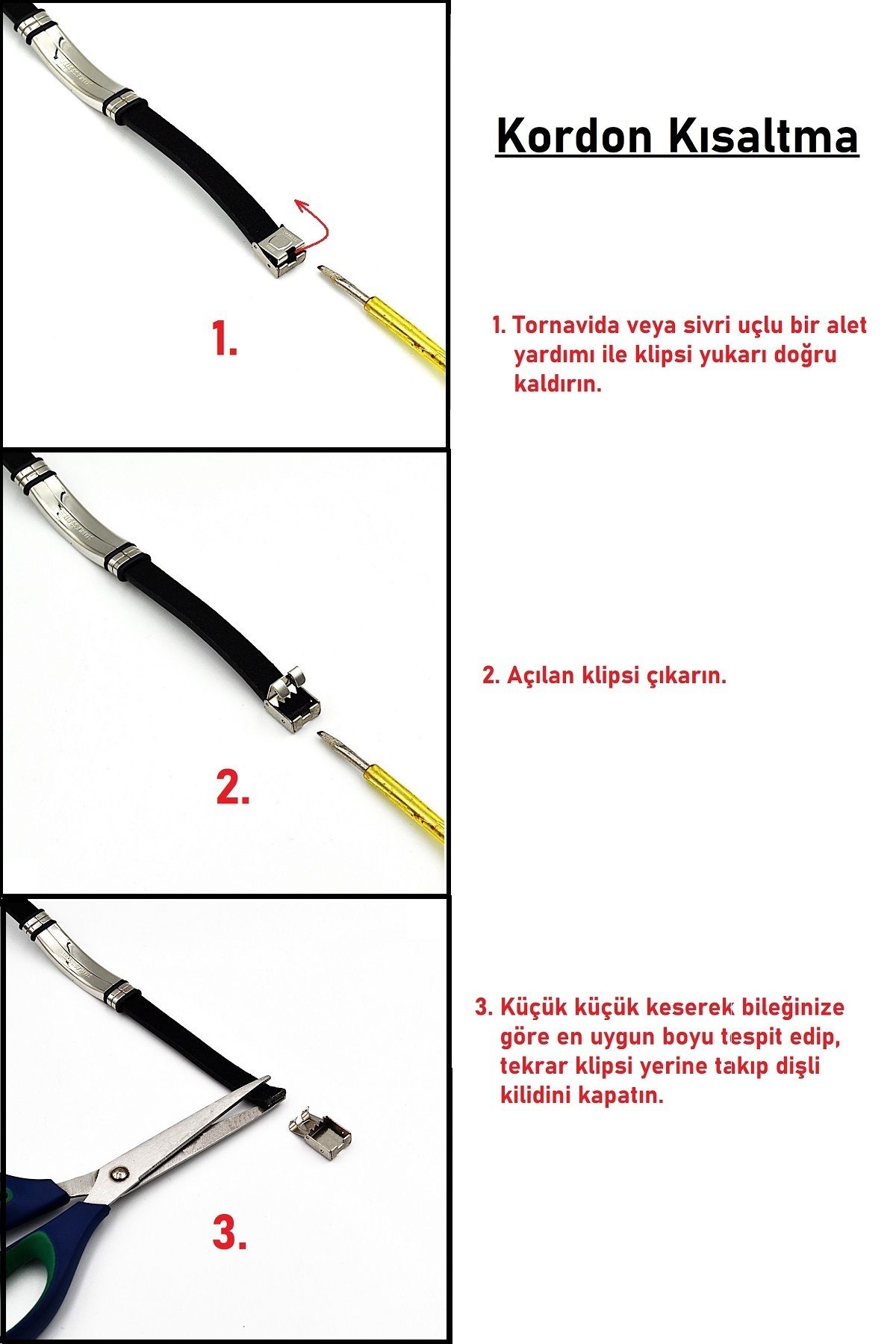 Kordon Kısaltma

1.

1. Tornavida veya sivri uçlu bir alet yardımı ile klipsi yukarı doğru kaldırın.

2.

2. Açılan klipsi çıkarın.

3.

3. Küçük küçük keserek bileğinize göre en uygun boyu tespit edip, tekrar klipsi yerine takıp dişli kilidini kapatın.