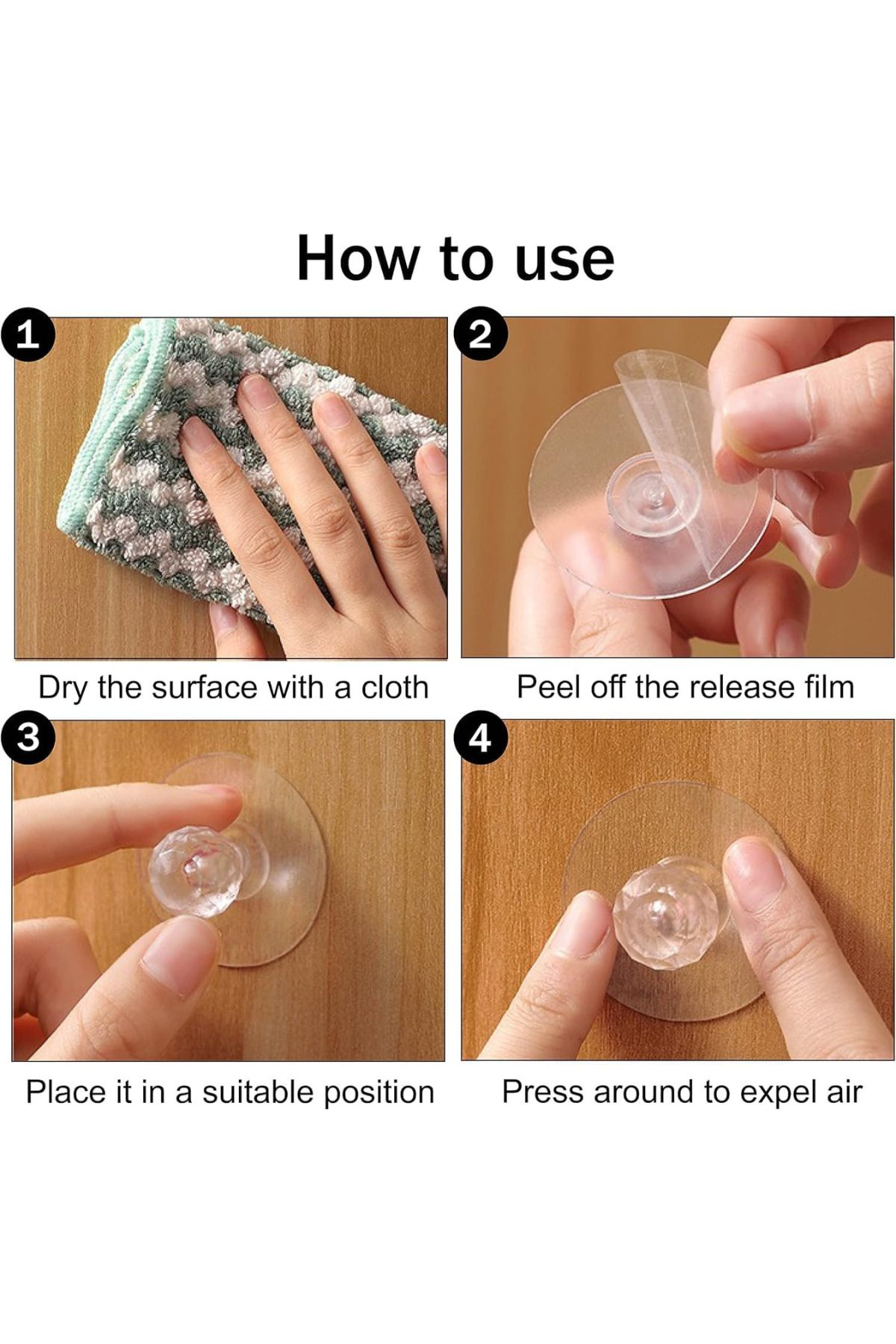 How to use

1

Dry the surface with a cloth

2

Peel off the release film

3

Place it in a suitable position

4

Press around to expel air