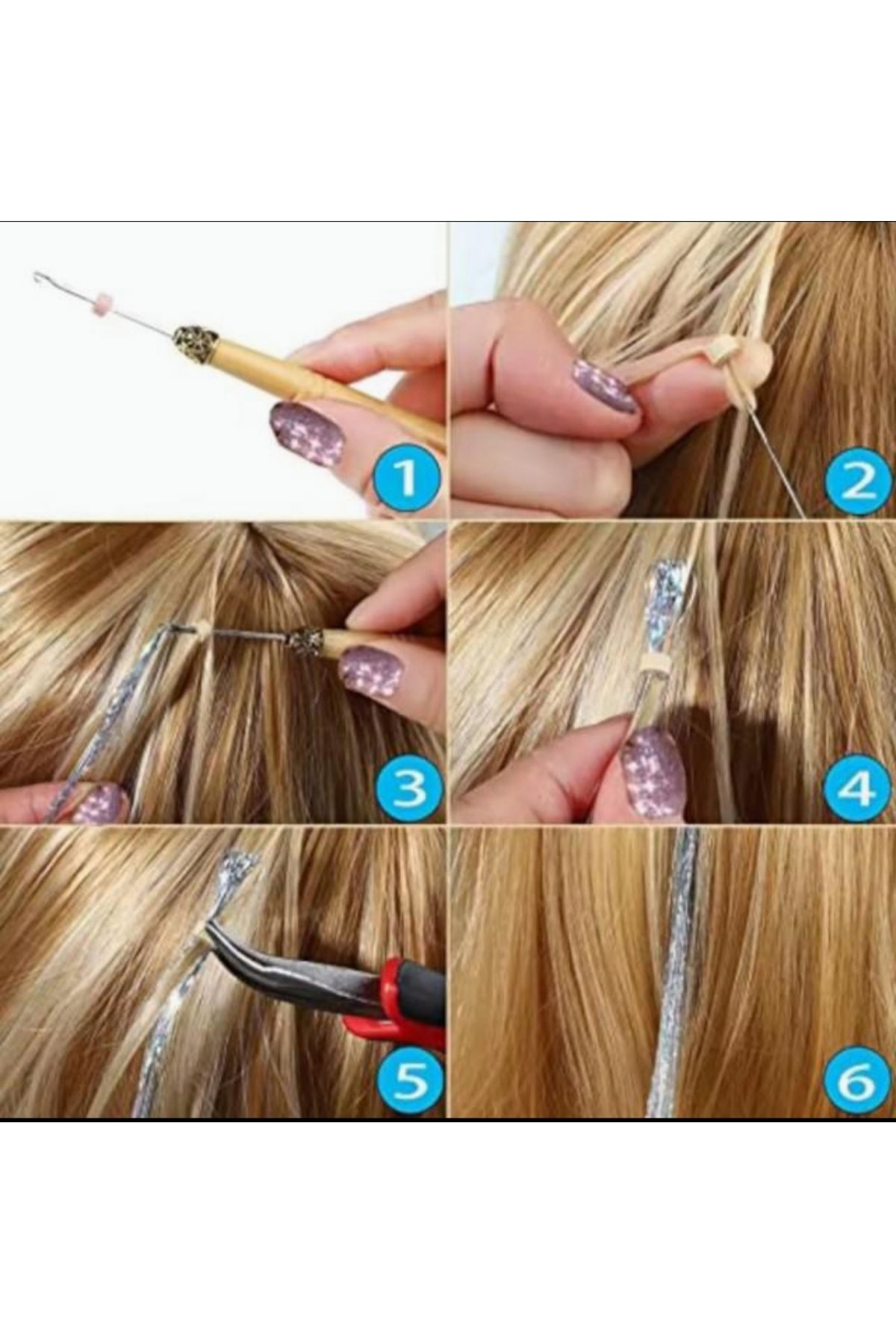 1
2
3
4
5
6