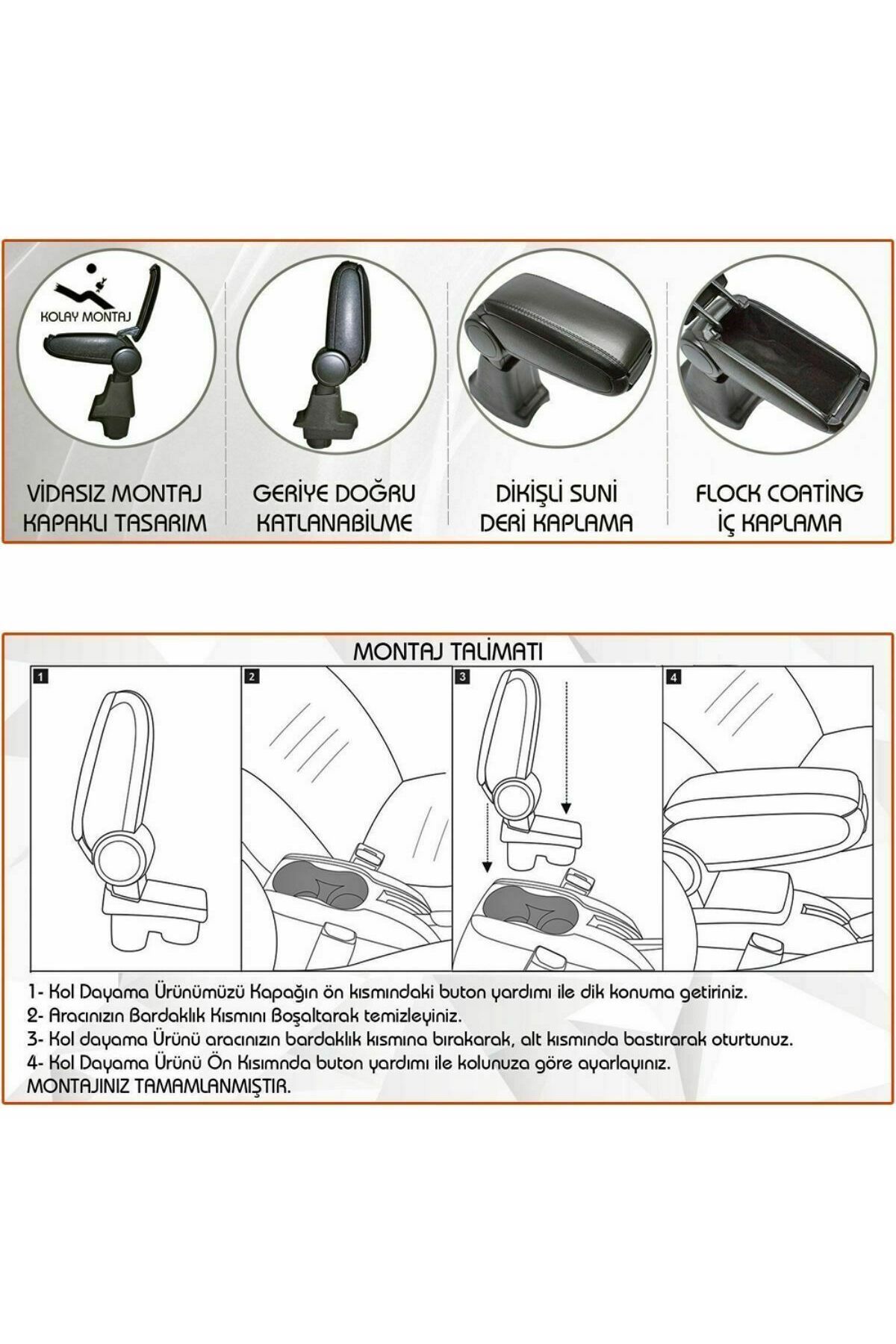 KOLAY MONTAJ

VİDASIZ MONTAJ
KAPAKLI TASARIM

GERİYE DOĞRU
KATLANABİLME

DİKİŞLİ SUNİ
DERİ KAPLAMA

FLOCK COATİNG
İÇ KAPLAMA

MONTAJ TALİMATI

1

2

3

4

1- Kol Dayama Ürünümüzü Kapağın ön kısmındaki buton yardımı ile dik konuma getiriniz.
2- Aracınızın Bardaklık Kısmını Boşaltarak temizleyiniz.
3- Kol dayama Ürünü aracınızın bardaklık kısmına bırakarak, alt kısmında bastırarak oturtunuz.
4- Kol Dayama Ürünü Ön Kısımnda buton yardımı ile kolunuza göre ayarlayınız.
MONTAJINIZ TAMAMLANMIŞTIR.