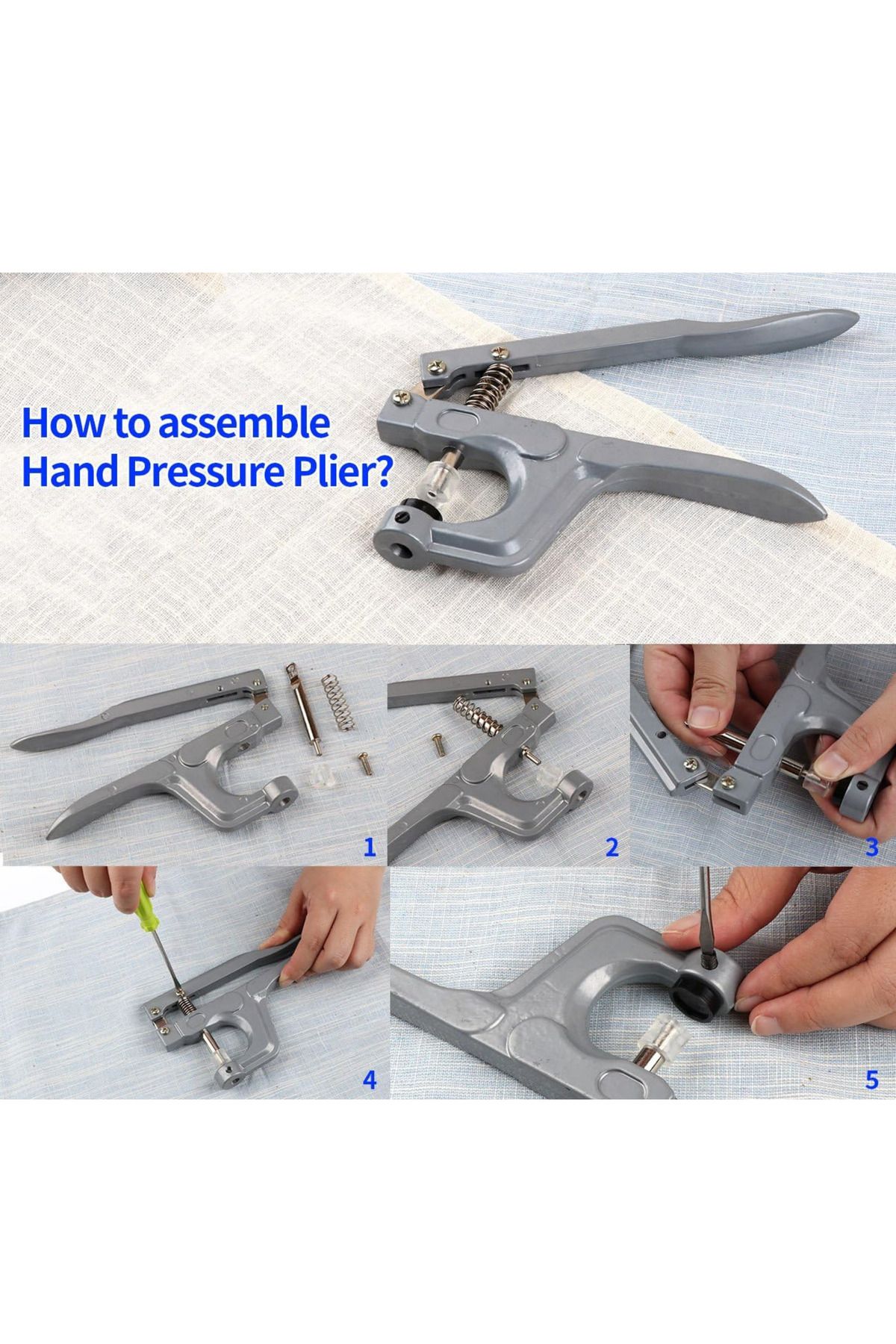 How to assemble Hand Pressure Plier?

1

2

3

4

5