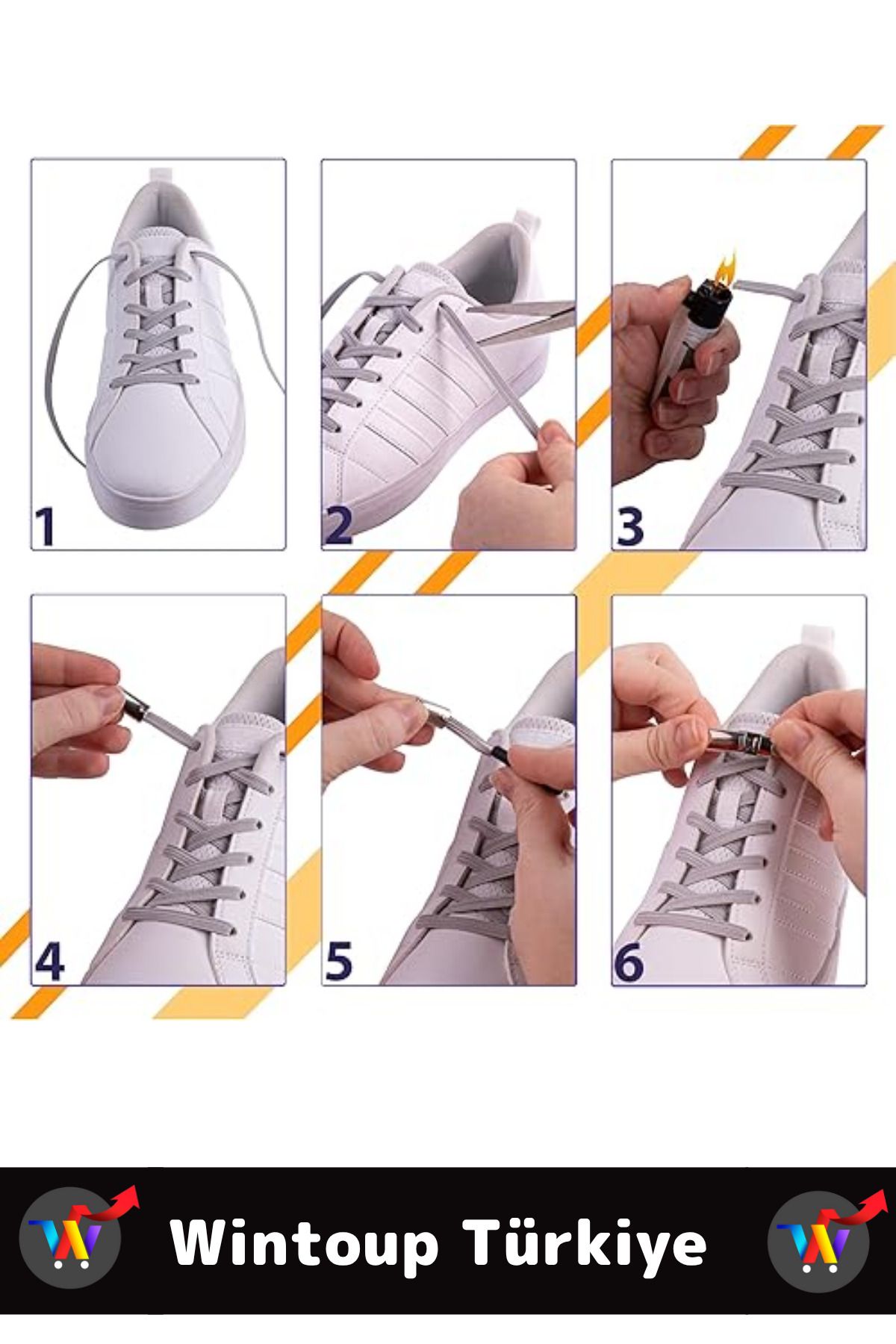 1

2

3

4

5

6

Wintoup Türkiye