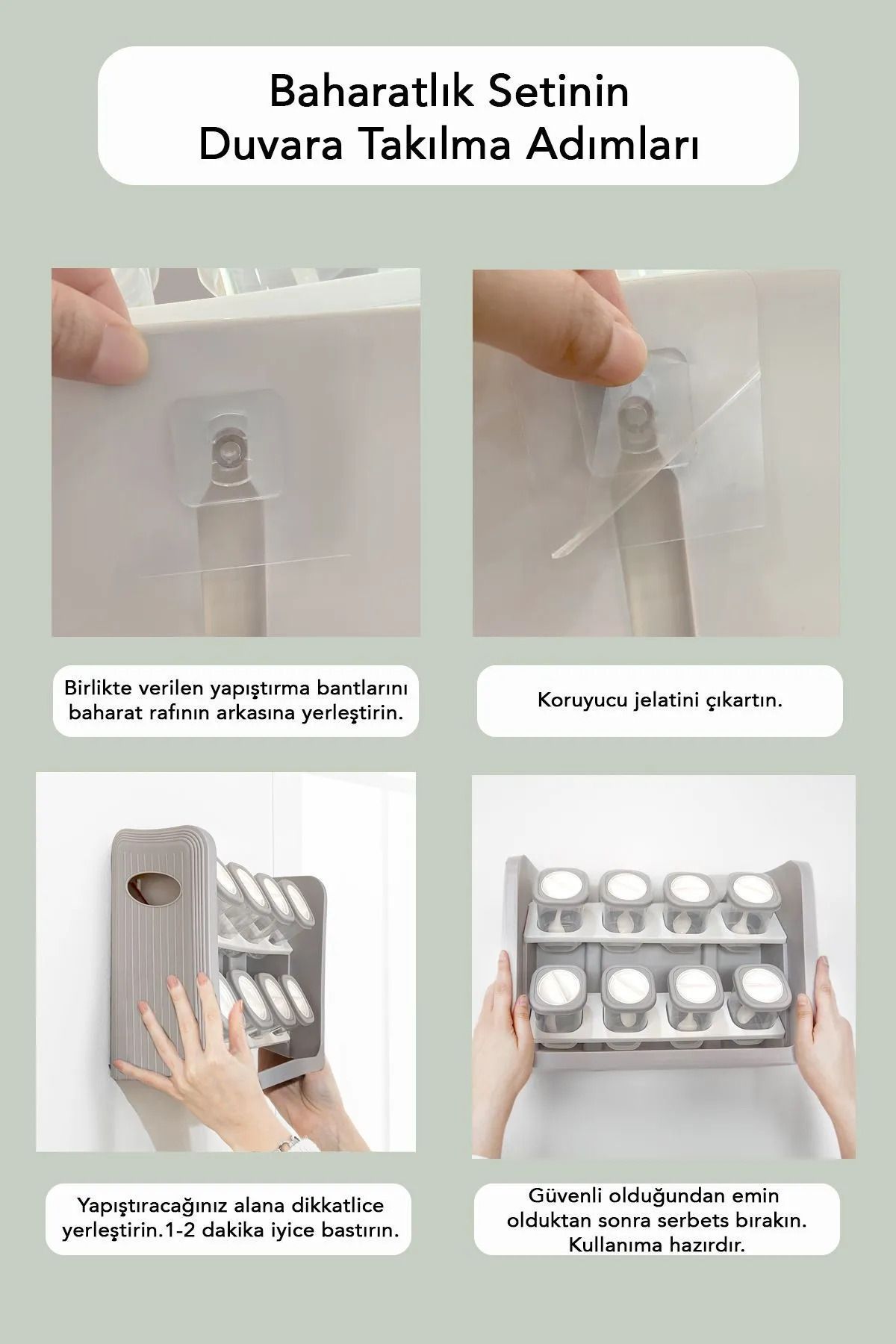 Baharatlık Setinin
Duvara Takılma Adımları

Birlikte verilen yapıştırma bantlarını baharat rafının arkasına yerleştirin.

Koruyucu jelatini çıkartın.

Yapıştıracağınız alana dikkatlice yerleştirin.1-2 dakika iyice bastırın.

Güvenli olduğundan emin olduktan sonra serbets bırakın. Kullanıma hazırdır.