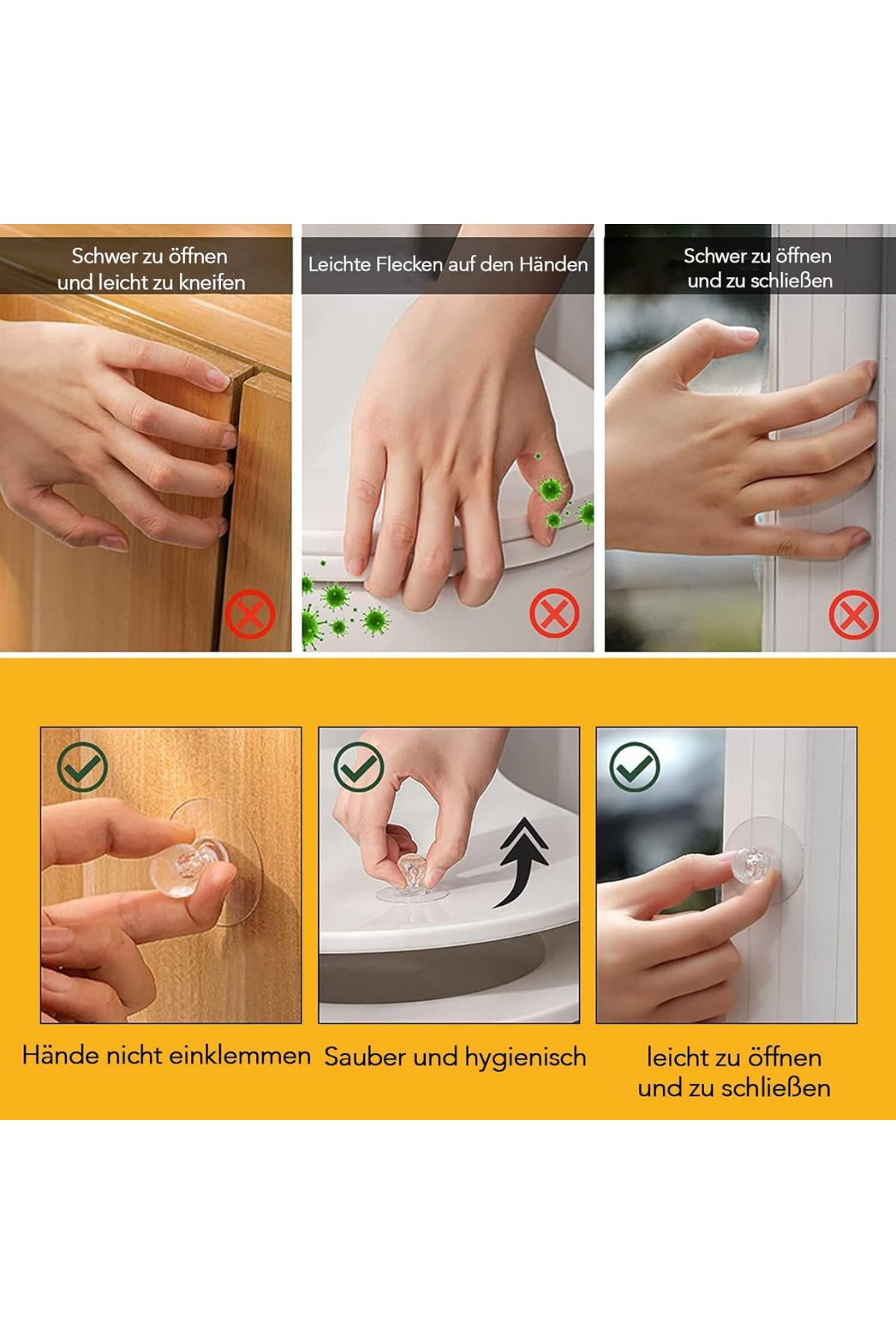 Schwer zu öffnen und leicht zu kneifen

Leichte Flecken auf den Händen

Schwer zu öffnen und zu schließen

Hände nicht einklemmen

Sauber und hygienisch

leicht zu öffnen und zu schließen