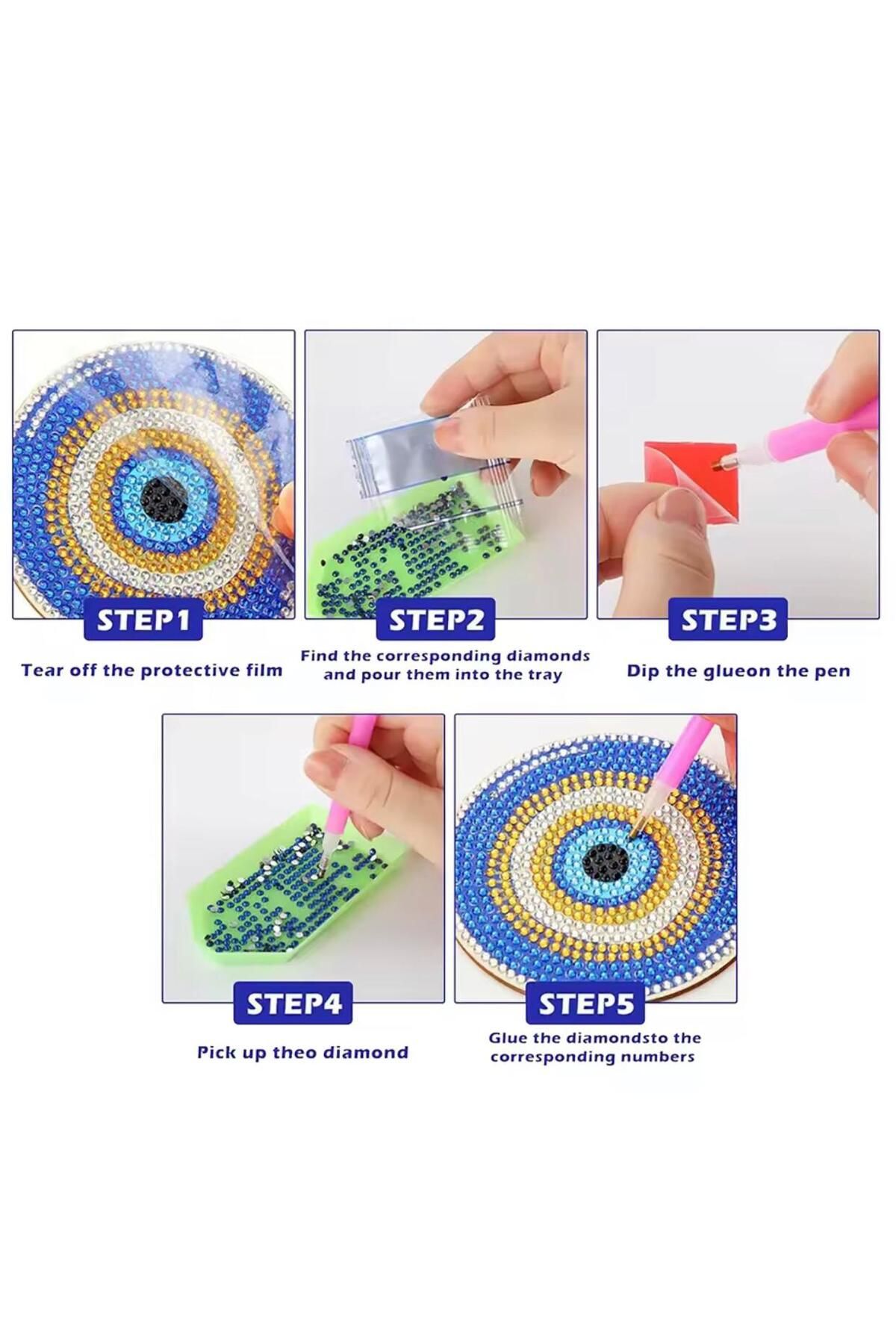 STEP1

Tear off the protective film

STEP2

Find the corresponding diamonds and pour them into the tray

STEP3

Dip the glueon the pen

STEP4

Pick up theo diamond

STEP5

Glue the diamondsto the corresponding numbers