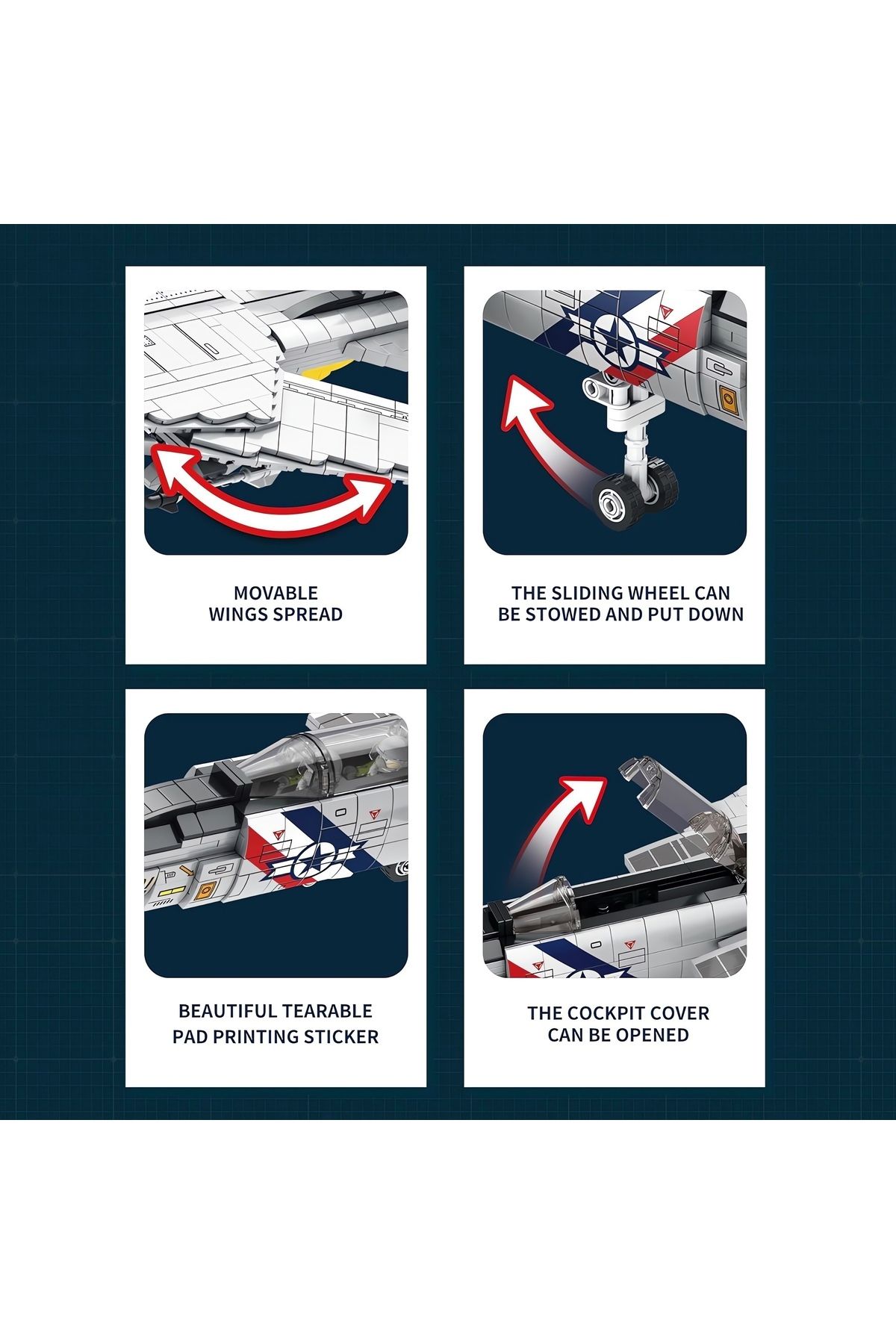 MOVABLE
WINGS SPREAD

THE SLIDING WHEEL CAN
BE STOWED AND PUT DOWN

BEAUTIFUL TEARABLE
PAD PRINTING STICKER

THE COCKPIT COVER
CAN BE OPENED