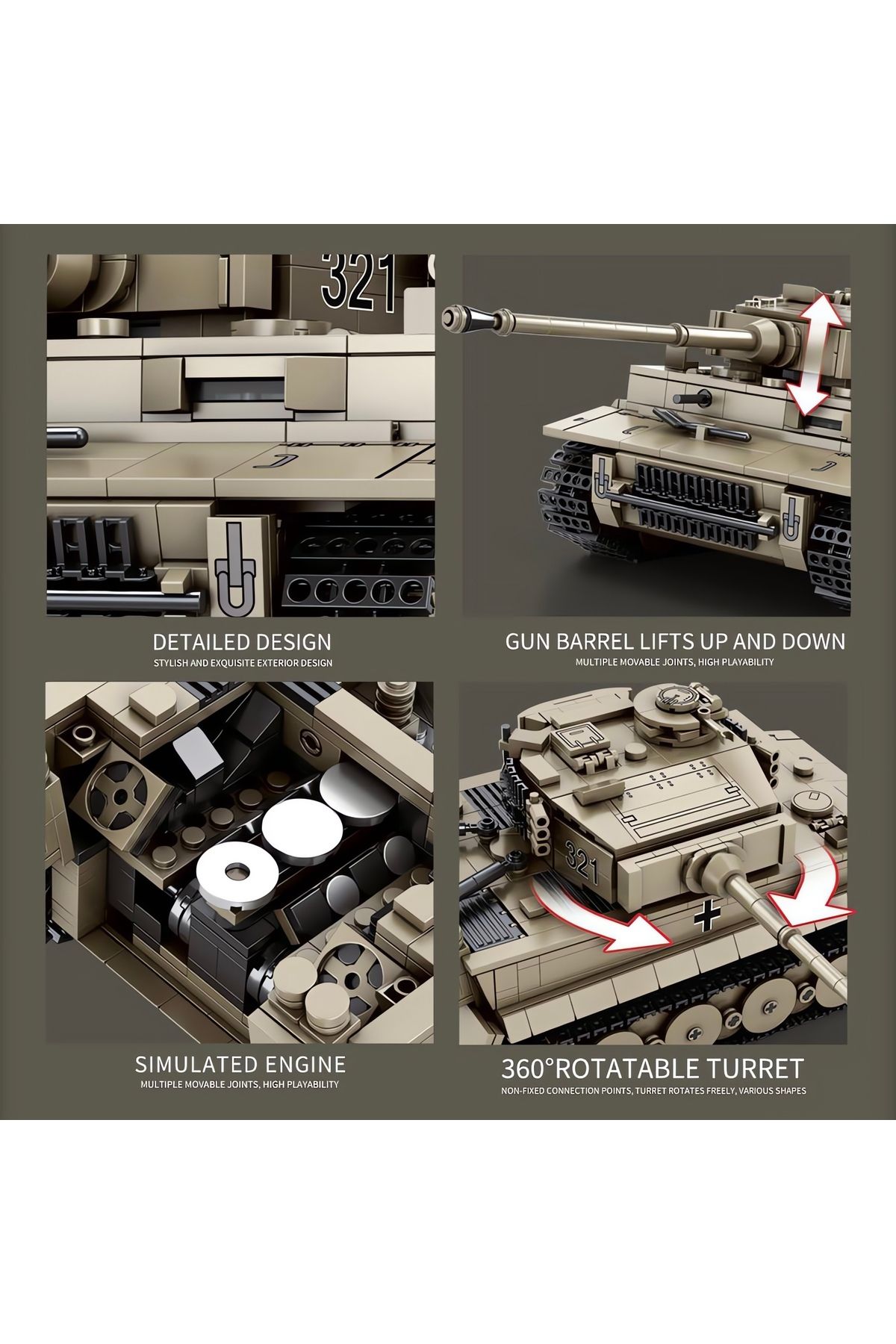 321

DETAILED DESIGN
STYLISH AND EXQUISITE EXTERIOR DESIGN

GUN BARREL LIFTS UP AND DOWN
MULTIPLE MOVABLE JOINTS, HIGH PLAYABILITY

321

SIMULATED ENGINE
MULTIPLE MOVABLE JOINTS, HIGH PLAYABILITY

360°ROTATABLE TURRET
NON-FIXED CONNECTION POINTS, TURRET ROTATES FREELY, VARIOUS SHAPES