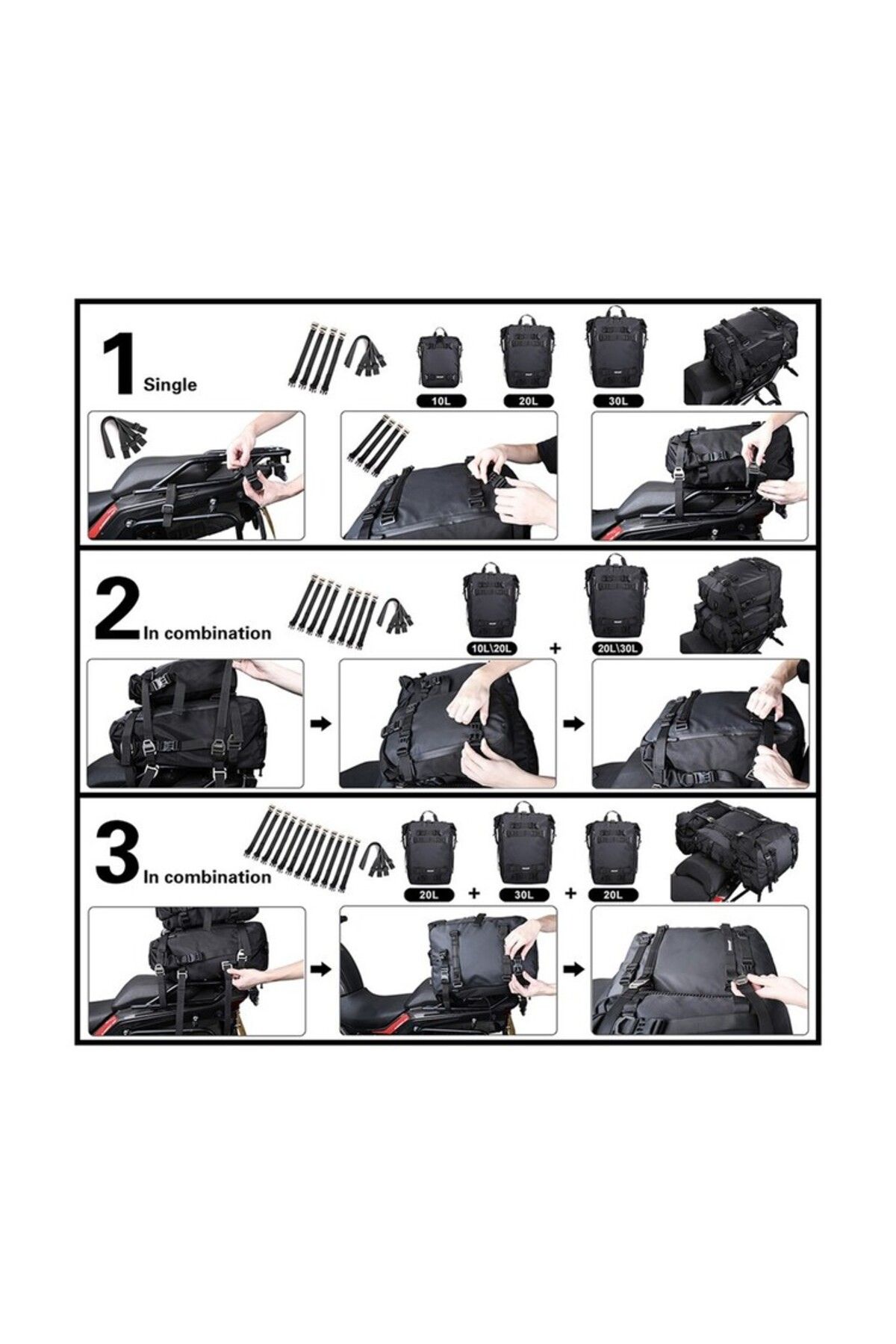 1 Single

10L

20L

30L

2 In combination

10L\20L

+

20L\30L

3 In combination

20L

+

30L

+

20L