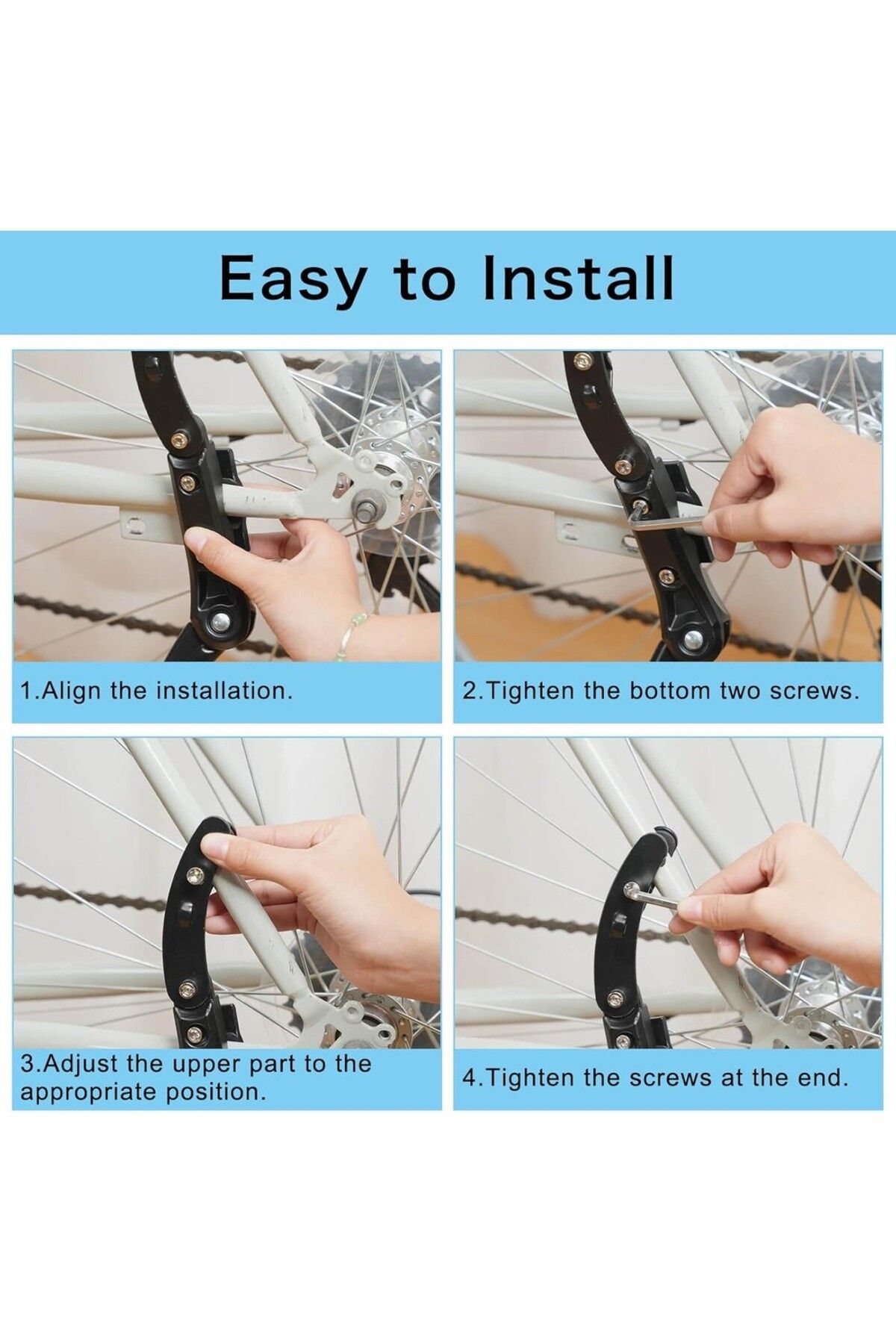 Easy to Install

1.Align the installation.

2.Tighten the bottom two screws.

3.Adjust the upper part to the appropriate position.

4.Tighten the screws at the end.