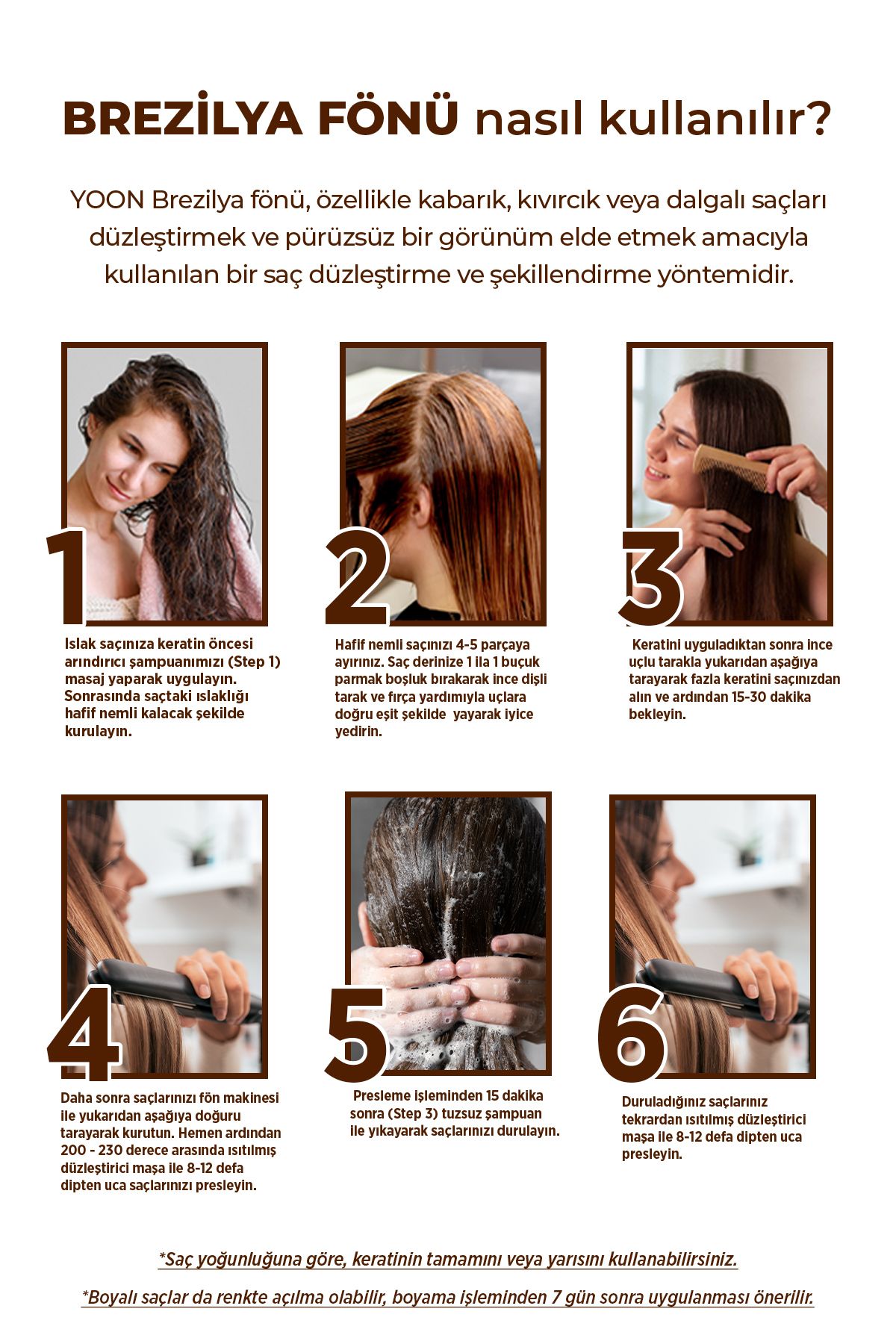 BREZİLYA FÖNÜ nasıl kullanılır?

YOON Brezilya fönü, özellikle kabarık, kıvırcık veya dalgalı saçları düzleştirmek ve pürüzsüz bir görünüm elde etmek amacıyla kullanılan bir saç düzleştirme ve şekillendirme yöntemidir.

1

Islak saçınıza keratin öncesi arındırıcı şampuanımızı (Step 1) masaj yaparak uygulayın. Sonrasında saçtaki ıslaklığı hafif nemli kalacak şekilde kurulayın.

2

Hafif nemli saçınızı 4-5 parçaya ayırınız. Saç derinize 1 ila 1 buçuk parmak boşluk bırakarak ince dişli tarak ve fırça yardımıyla uçlara doğru eşit şekilde yayarak iyice yedirin.

3

Keratini uyguladıktan sonra ince uçlu tarakla yukarıdan aşağıya tarayarak fazla keratini saçınızdan alın ve ardından 15-30 dakika bekleyin.

4

Daha sonra saçlarınızı fön makinesi ile yukarıdan aşağıya doğuru tarayarak kurutun. Hemen ardından 200 - 230 derece arasında ısıtılmış düzleştirici maşa ile 8-12 defa dipten uca saçlarınızı presleyin.

5

Presleme işleminden 15 dakika sonra (Step 3) tuzsuz şampuan ile yıkayarak saçlarınızı durulayın.

6

Duruladığınız saçlarınız tekrardan ısıtılmış düzleştirici maşa ile 8-12 defa dipten uca presleyin.

*Saç yoğunluğuna göre, keratinin tamamını veya yarısını kullanabilirsiniz.

*Boyalı saçlar da renkte açılma olabilir, boyama işleminden 7 gün sonra uygulanması önerilir.