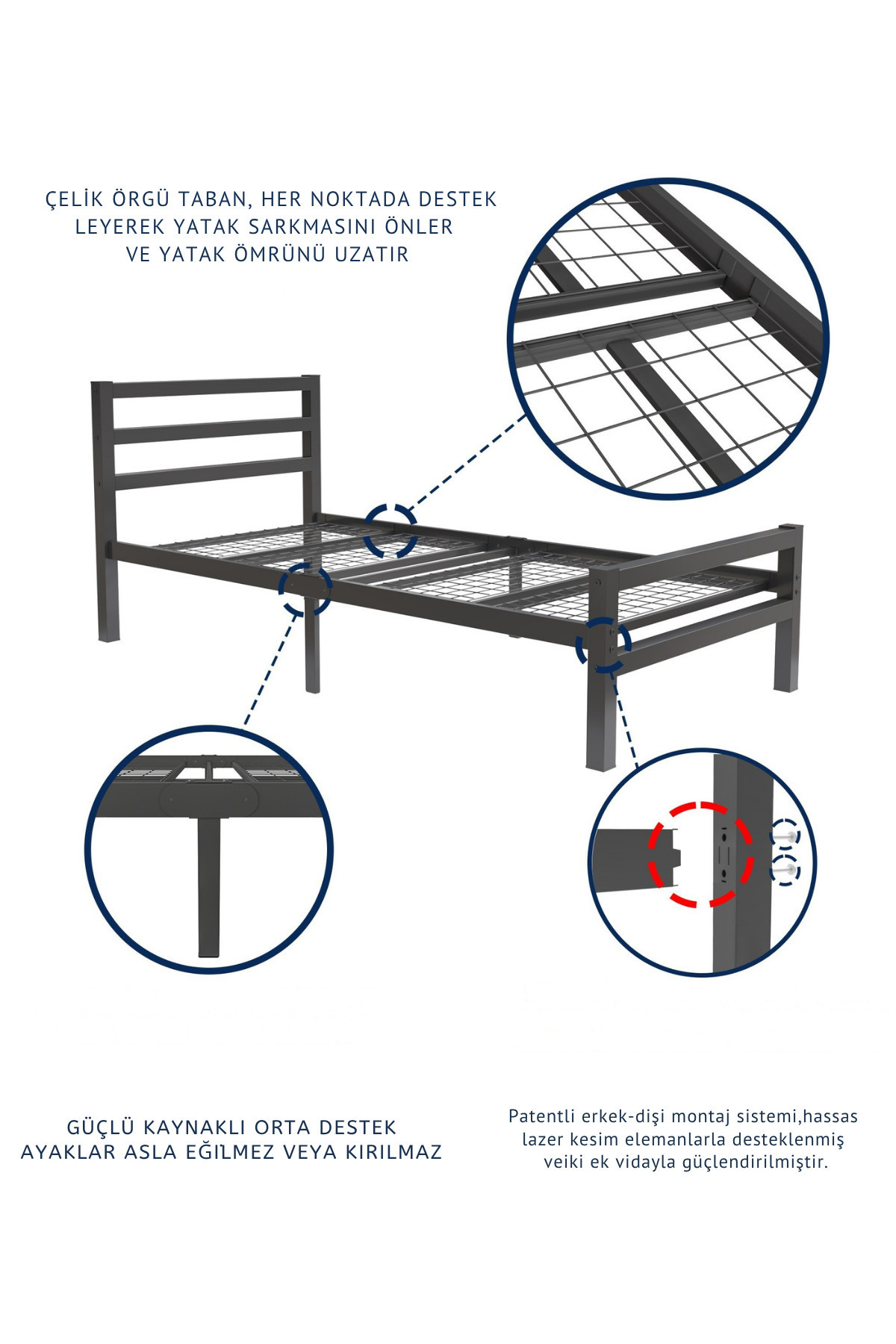 ÇELİK ÖRGÜ TABAN, HER NOKTADA DESTEK LEYEREK YATAK SARKMASINI ÖNLER VE YATAK ÖMRÜNÜ UZATIR

GÜÇLÜ KAYNAKLI ORTA DESTEK AYAKLAR ASLA EĞİLMEZ VEYA KIRILMAZ

Patentli erkek-dişi montaj sistemi,hassas lazer kesim elemanlarla desteklenmiş veiki ek vidayla güçlendirilmiştir.