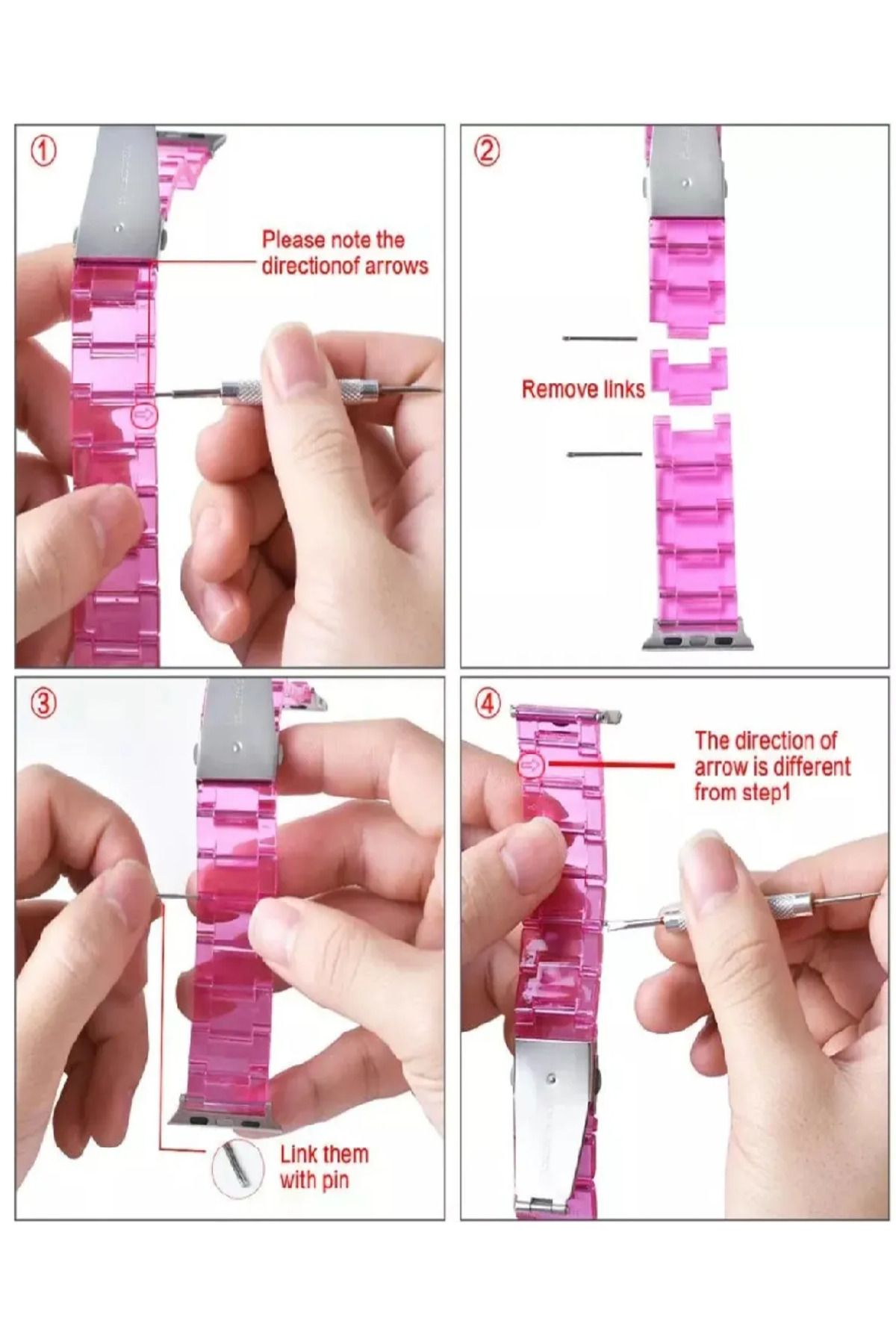 ①

Please note the directionof arrows

②

Remove links

③

Link them with pin

④

The direction of arrow is different from step1