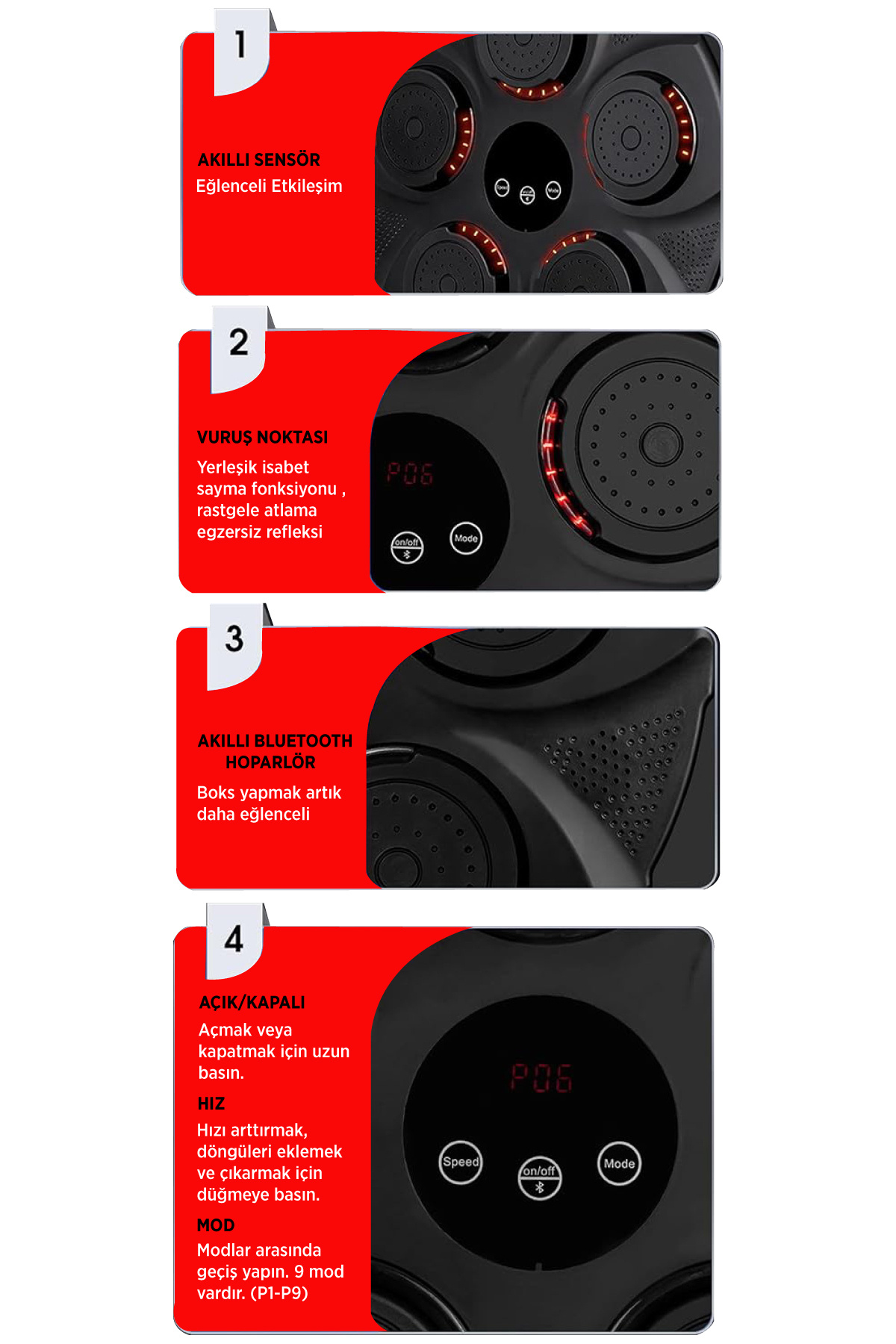 1

AKILLI SENSÖR
Eğlenceli Etkileşim

Speed
on/off
Mode

2

VURUŞ NOKTASI
Yerleşik isabet sayma fonksiyonu , rastgele atlama egzersiz refleksi

P06

on/off
Mode

3

AKILLI BLUETOOTH HOPARLÖR
Boks yapmak artık daha eğlenceli

4

AÇIK/KAPALI
Açmak veya kapatmak için uzun basın.

HIZ
Hızı arttırmak, döngüleri eklemek ve çıkarmak için düğmeye basın.

MOD
Modlar arasında geçiş yapın. 9 mod vardır. (P1-P9)

P06

Speed
on/off
Mode