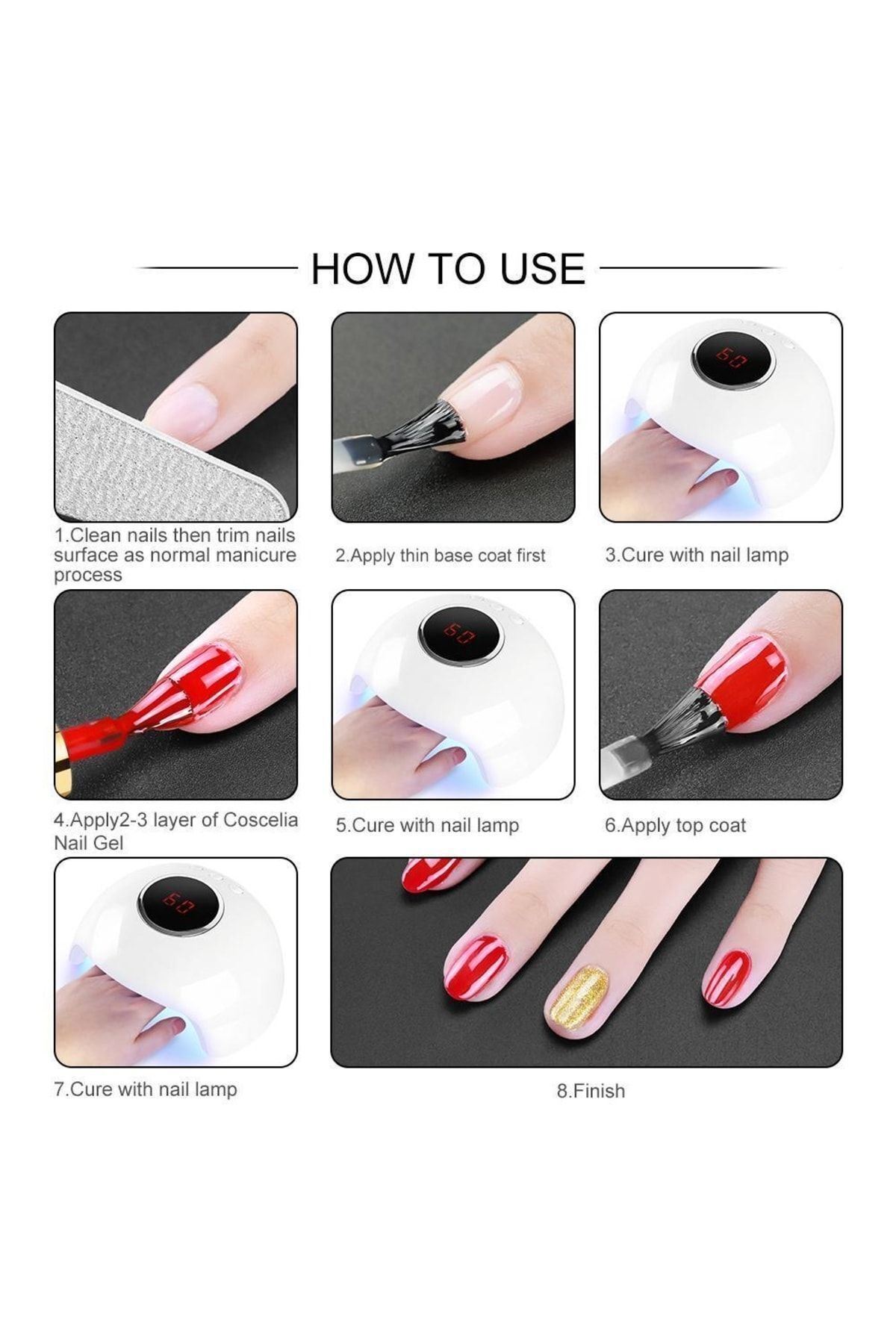 HOW TO USE

60

1.Clean nails then trim nails surface as normal manicure process

2.Apply thin base coat first

3.Cure with nail lamp

60

4.Apply2-3 layer of Coscelia Nail Gel

5.Cure with nail lamp

6.Apply top coat

60

7.Cure with nail lamp

8.Finish