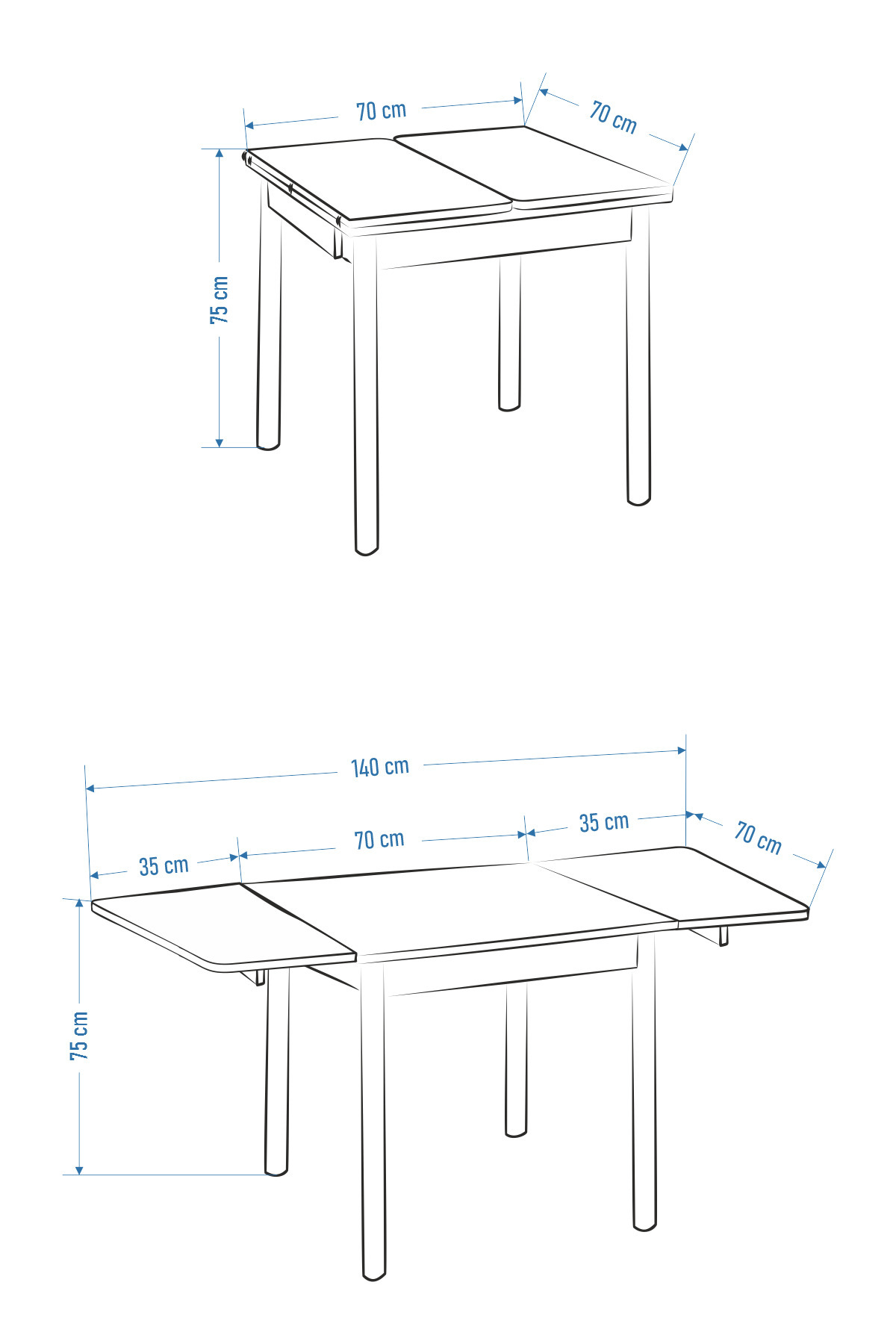 70 cm
70 cm
75 cm

140 cm
35 cm
70 cm
35 cm
70 cm
75 cm