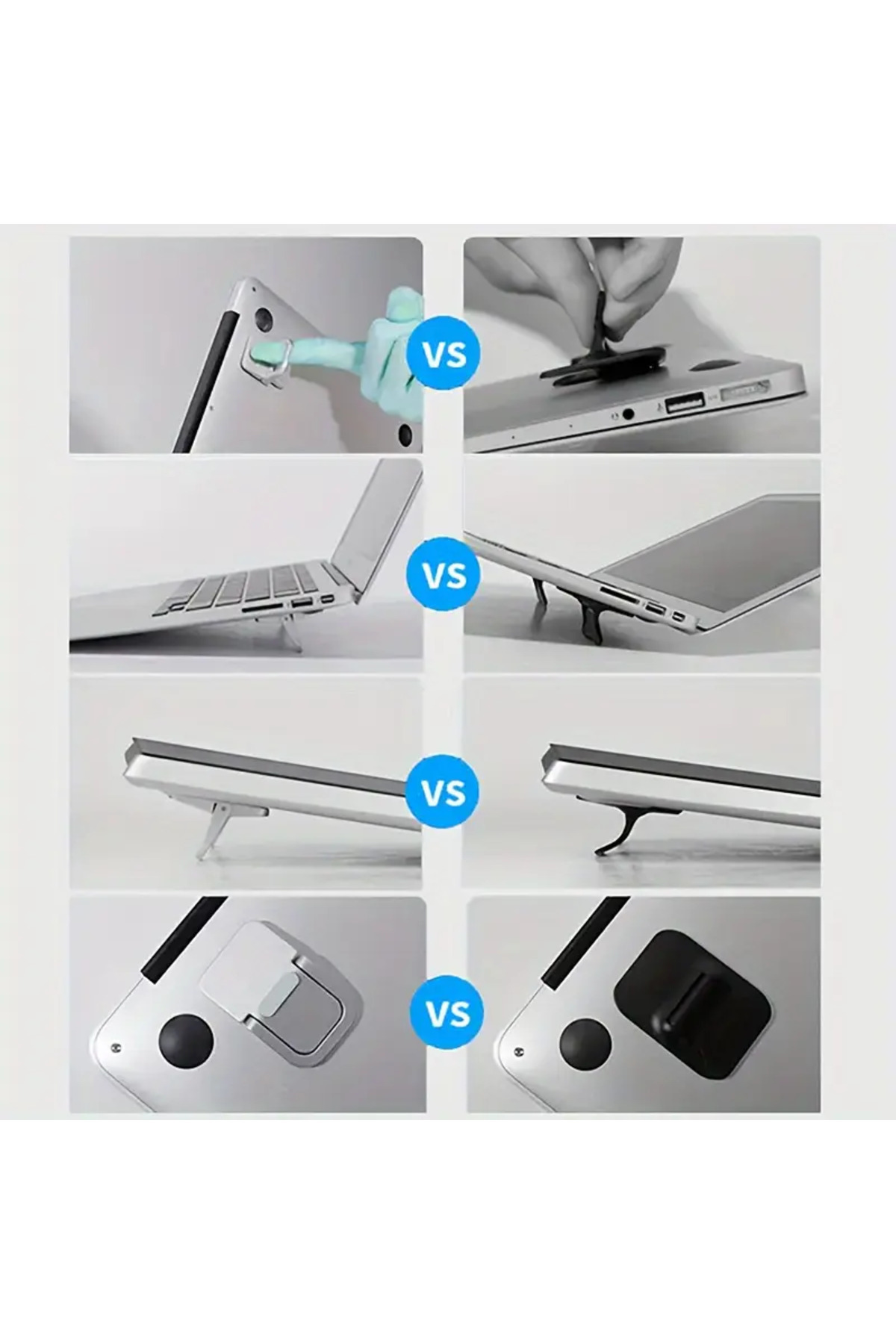 VS

VS

VS

VS