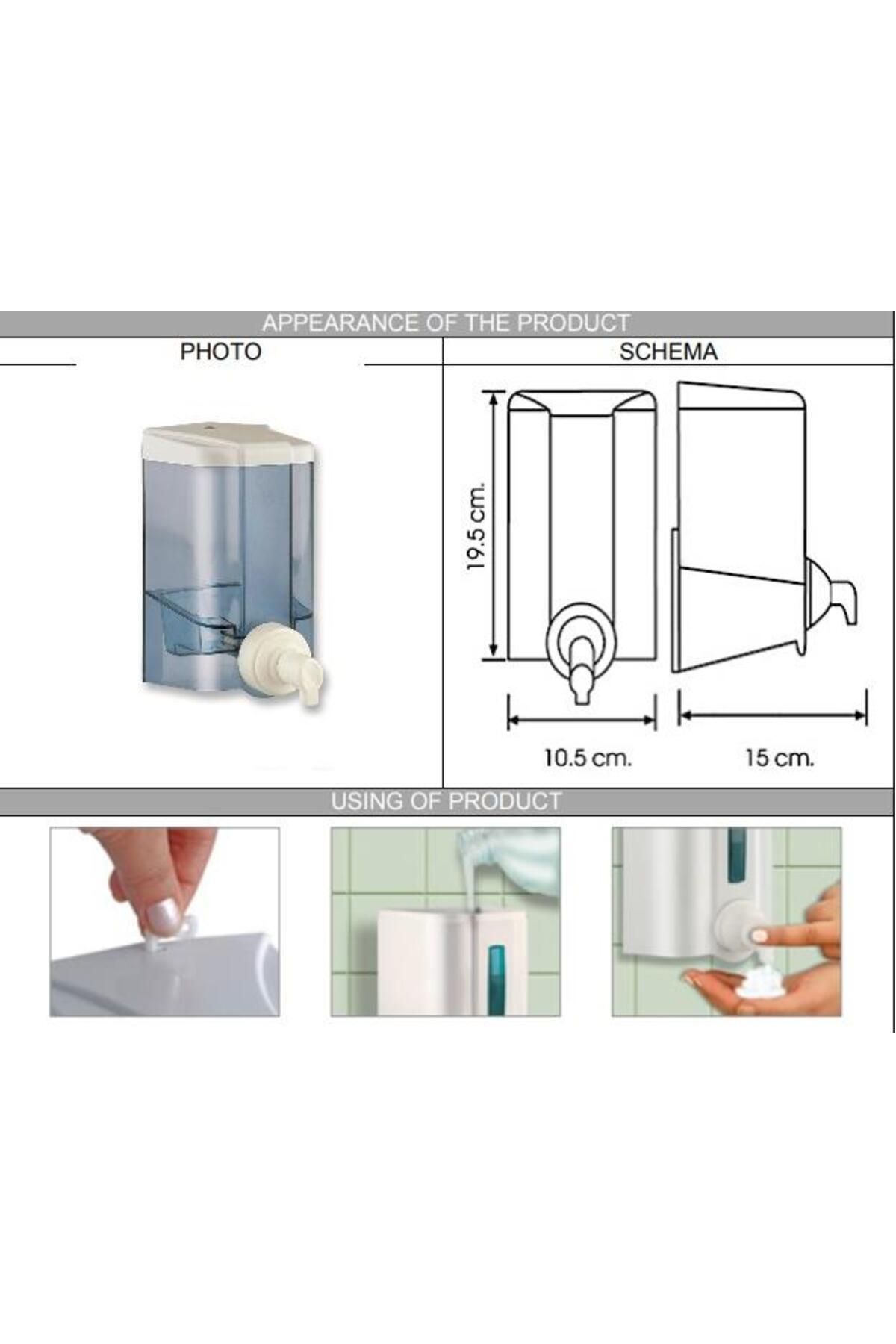 APPEARANCE OF THE PRODUCT

PHOTO

SCHEMA

19.5 cm.

10.5 cm.

15 cm.

USING OF PRODUCT