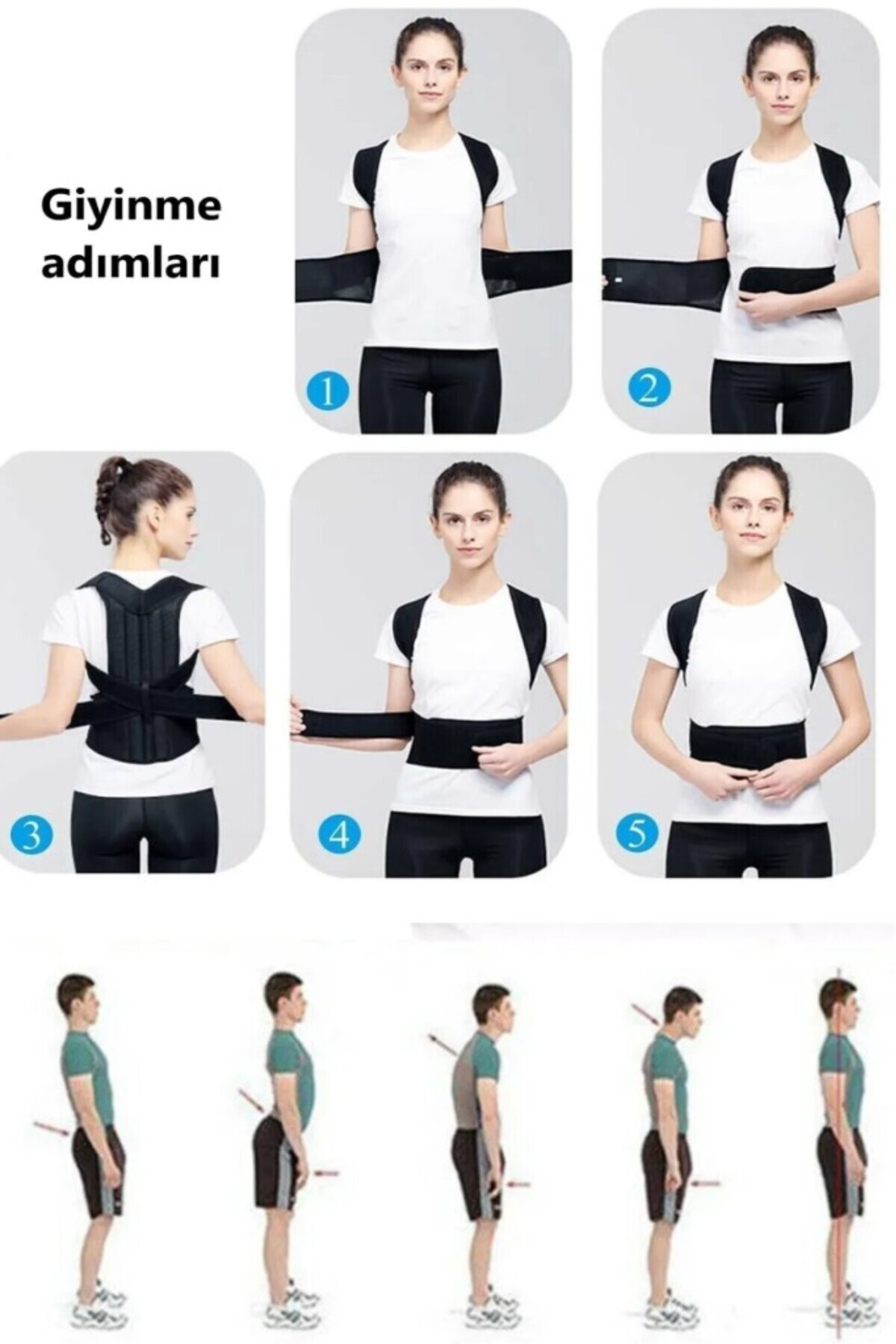 Giyinme adımları

1

2

3

4

5