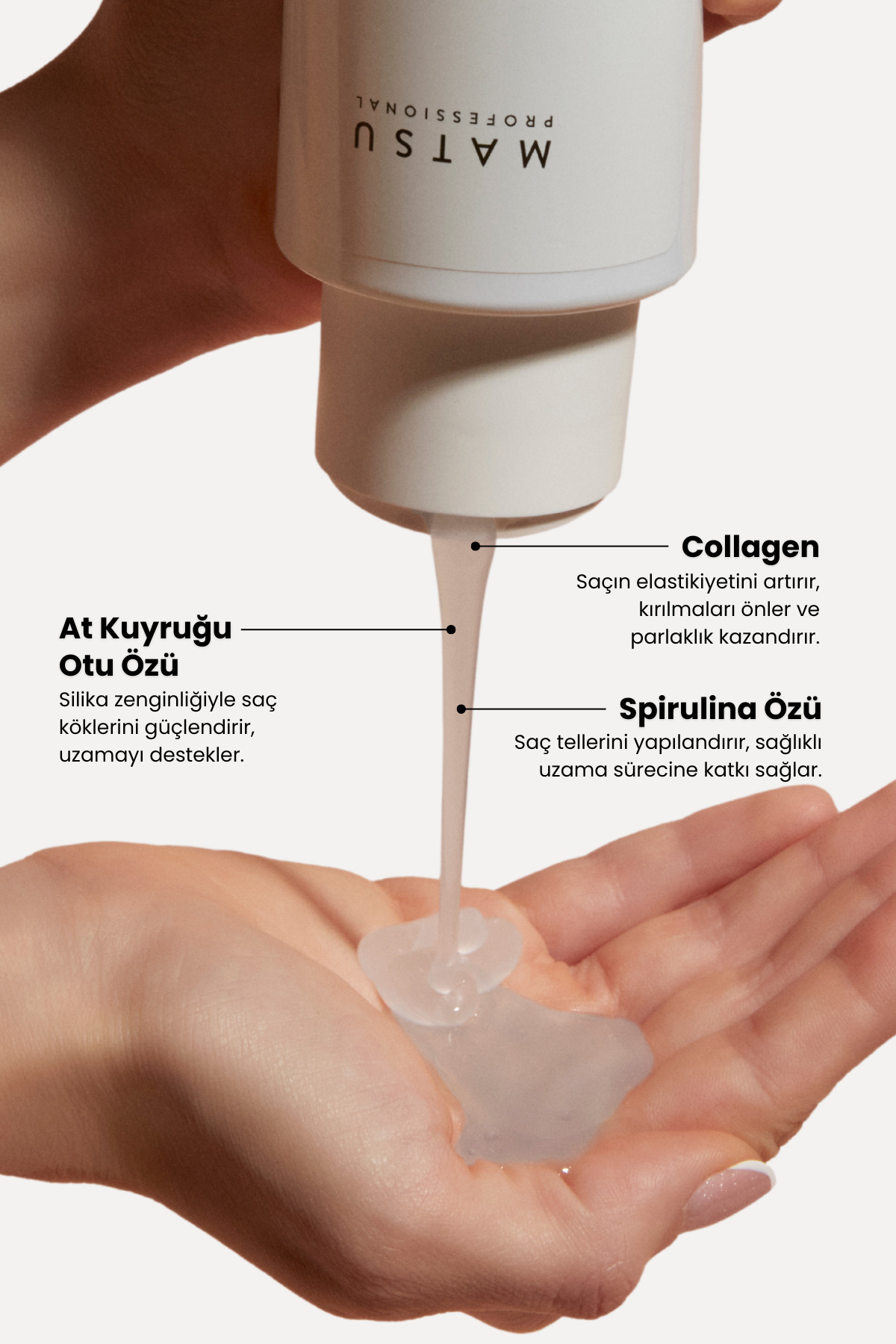 MATSU
PROFESSIONAL

Collagen
Saçın elastikiyetini artırır, kırılmaları önler ve parlaklık kazandırır.

At Kuyruğu Otu Özü
Silika zenginliğiyle saç köklerini güçlendirir, uzamayı destekler.

Spirulina Özü
Saç tellerini yapılandırır, sağlıklı uzama sürecine katkı sağlar.