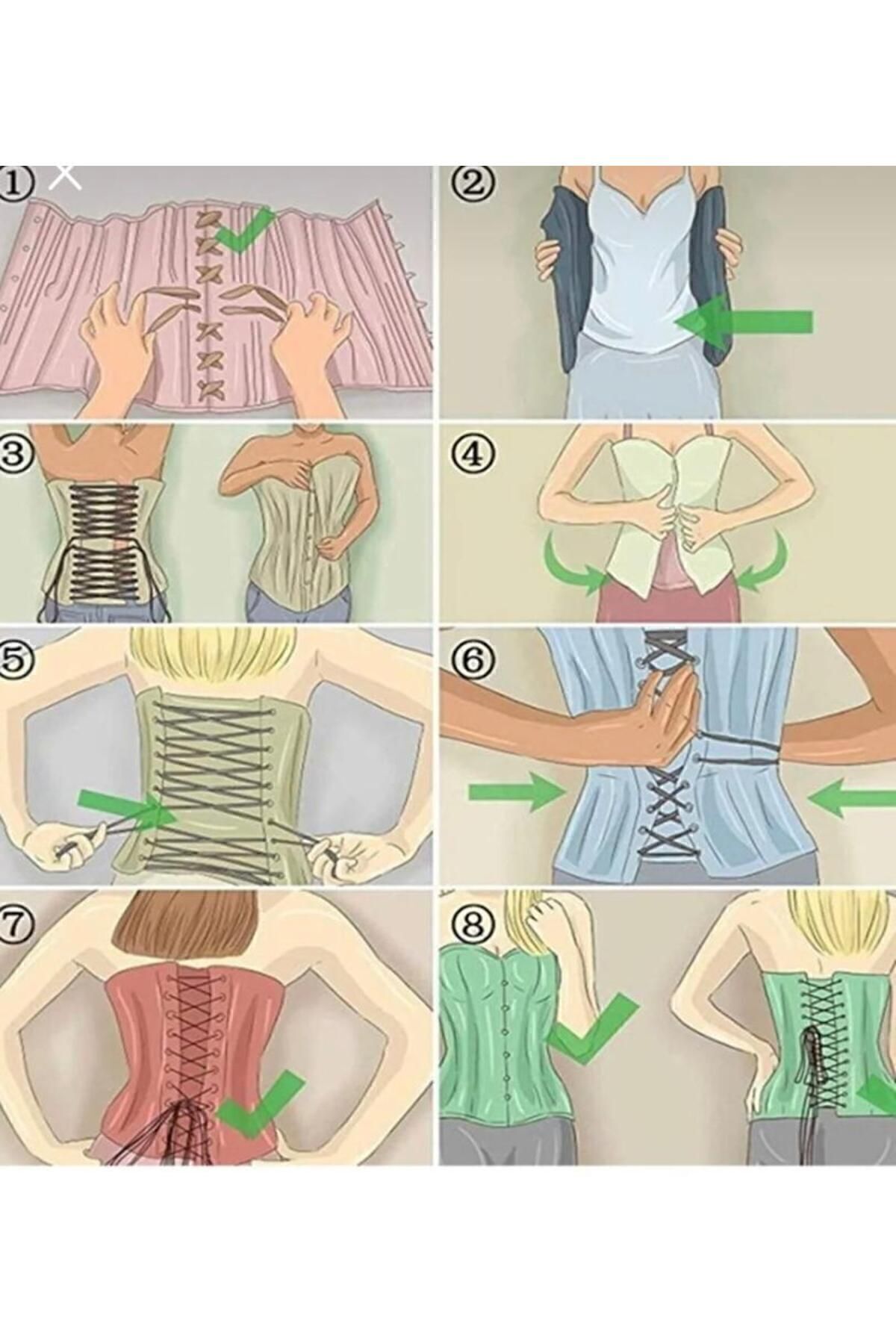 ①
②
③
④
⑤
⑥
⑦
⑧