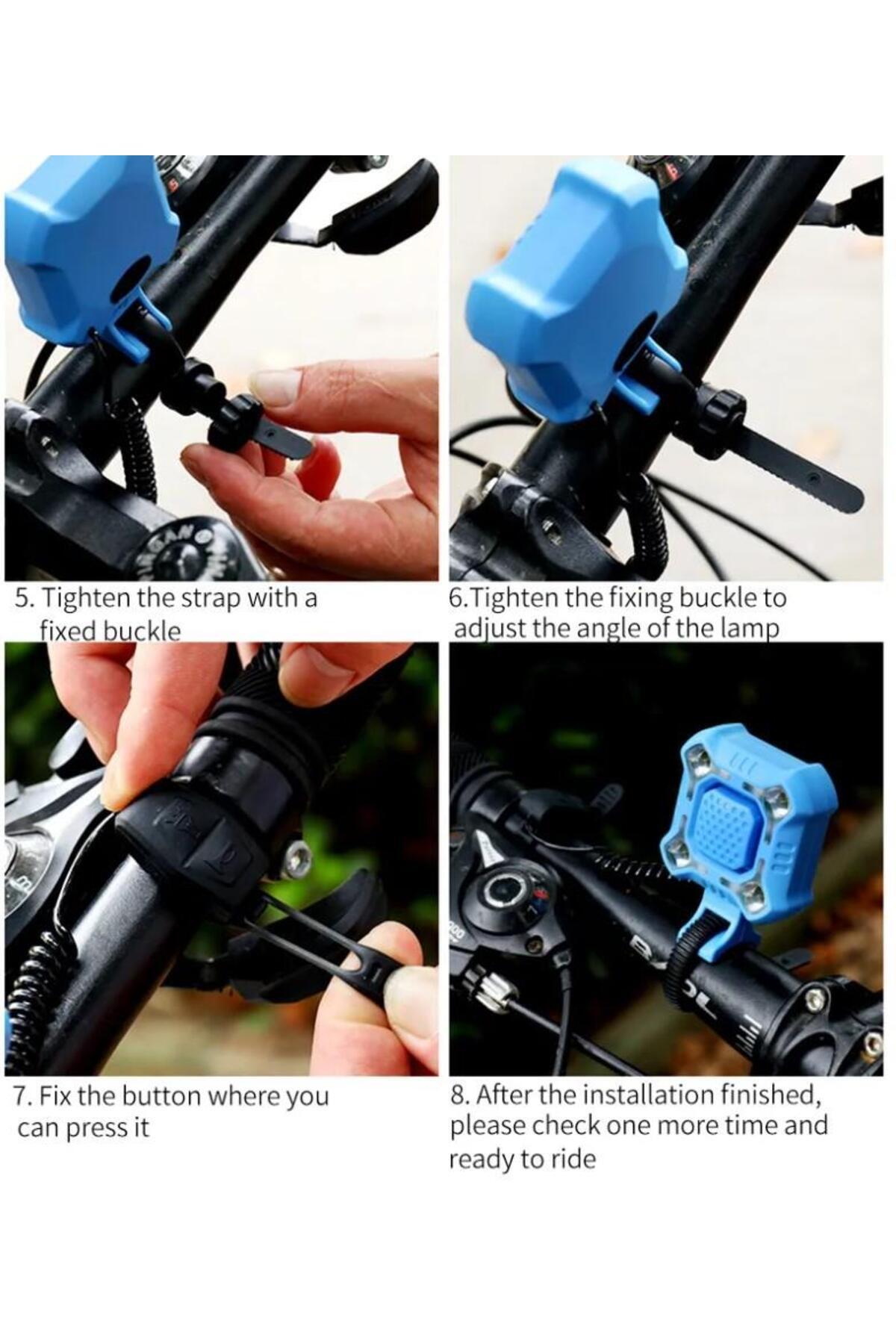 5. Tighten the strap with a fixed buckle

6.Tighten the fixing buckle to adjust the angle of the lamp

7. Fix the button where you can press it

8. After the installation finished, please check one more time and ready to ride