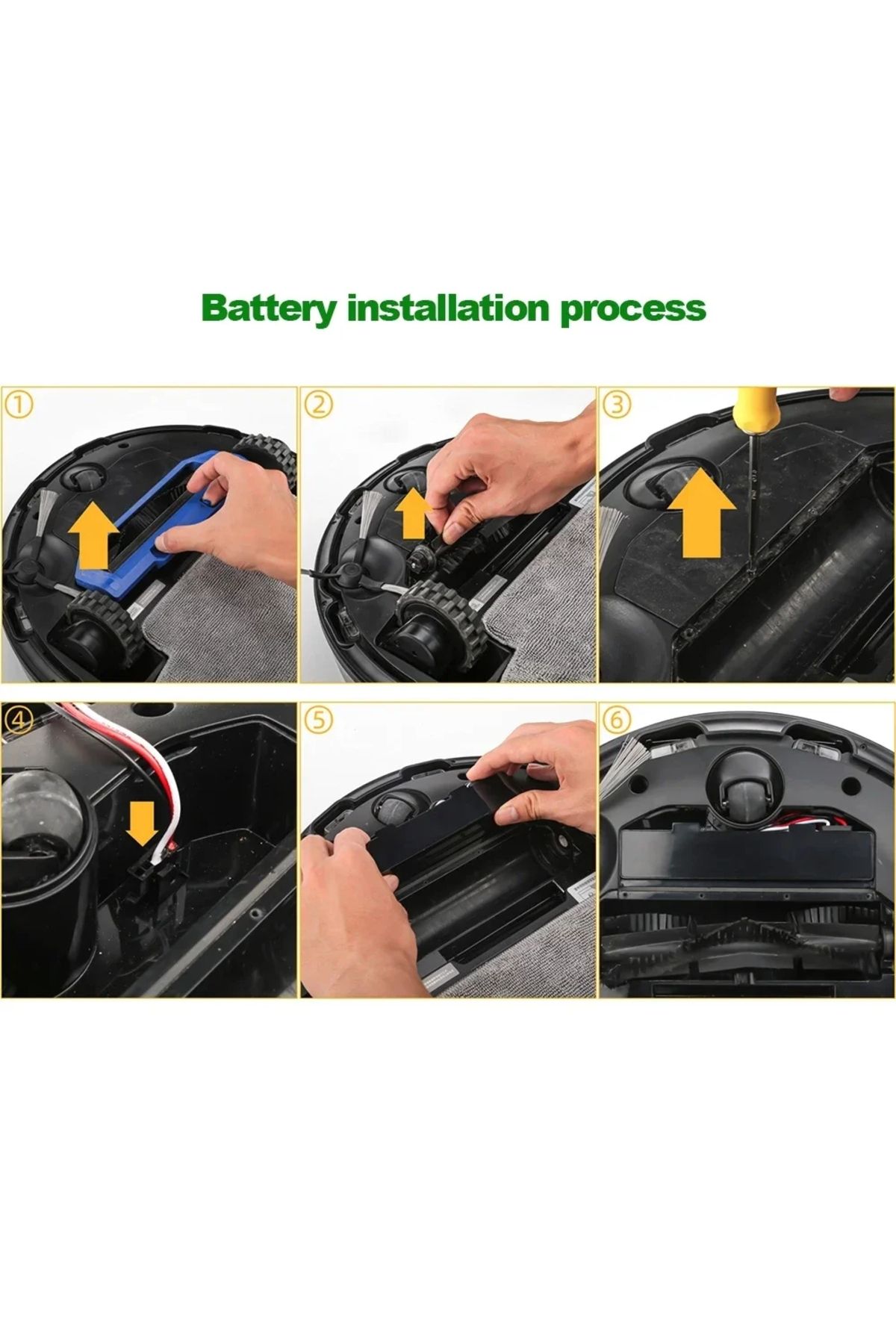 Battery installation process

①

②

③

④

⑤

⑥